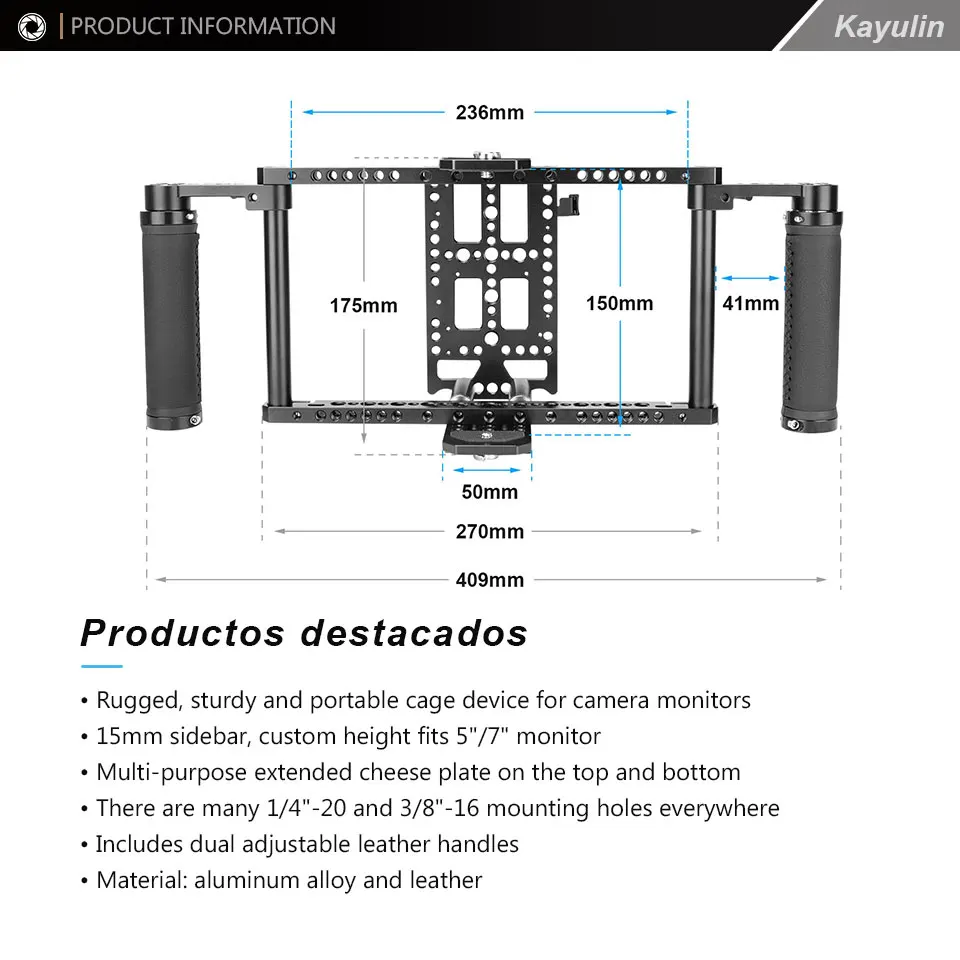 PRODUCT INFORMATION

Kayulin

236mm

175mm

150mm

41mm

50mm

270mm

409mm

Productos destacados

• Rugged, sturdy and portable cage device for camera monitors
• 15mm sidebar, custom height fits 5"/7" monitor
• Multi-purpose extended cheese plate on the top and bottom
• There are many 1/4"-20 and 3/8"-16 mounting holes everywhere
• Includes dual adjustable leather handles
• Material: aluminum alloy and leather