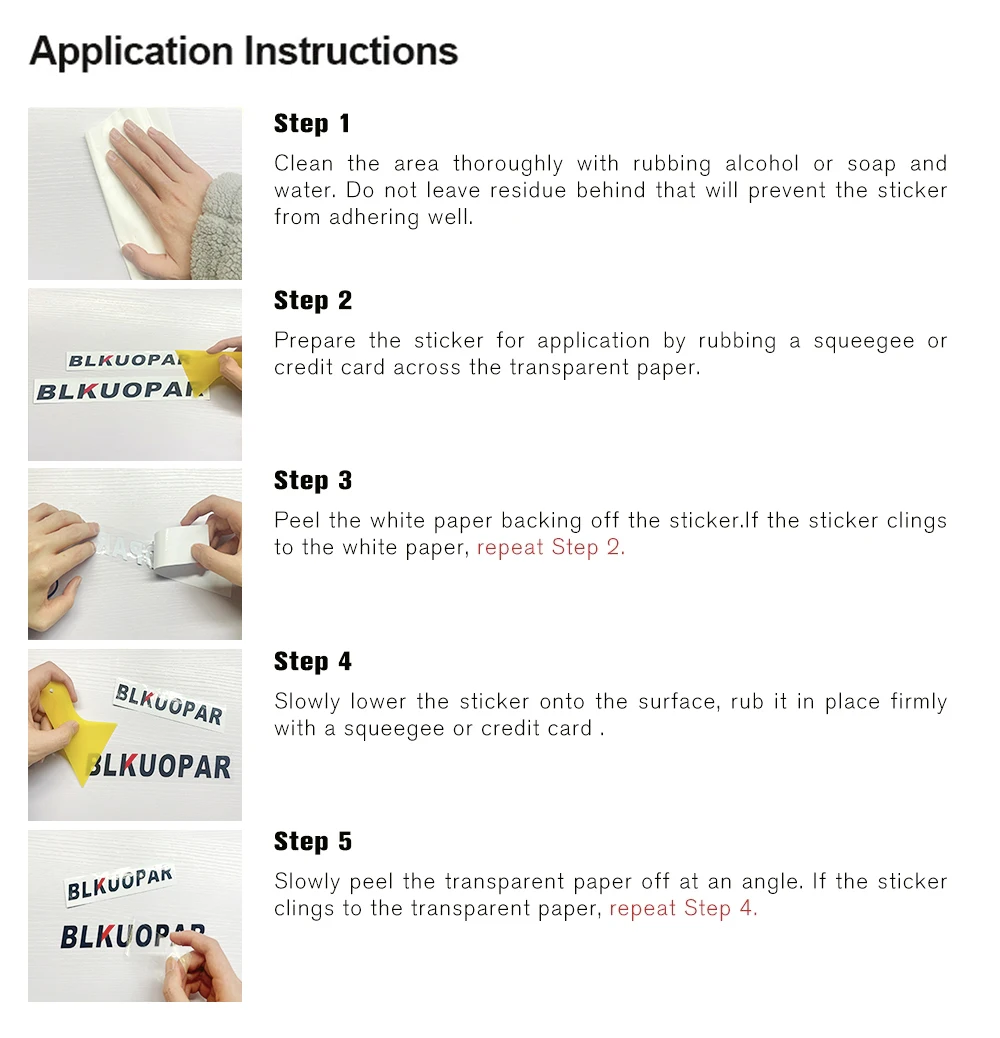 Application Instructions

Step 1

Clean the area thoroughly with rubbing alcohol or soap and water. Do not leave residue behind that will prevent the sticker from adhering well.

BLKUOPAR
BLKUOPAR

Step 2

Prepare the sticker for application by rubbing a squeegee or credit card across the transparent paper.

Step 3

Peel the white paper backing off the sticker.If the sticker clings to the white paper, repeat Step 2.

BLKUOPAR
BLKUOPAR

Step 4

Slowly lower the sticker onto the surface, rub it in place firmly with a squeegee or credit card .

BLKUOPAR
BLKUOPAR

Step 5

Slowly peel the transparent paper off at an angle. If the sticker clings to the transparent paper, repeat Step 4.