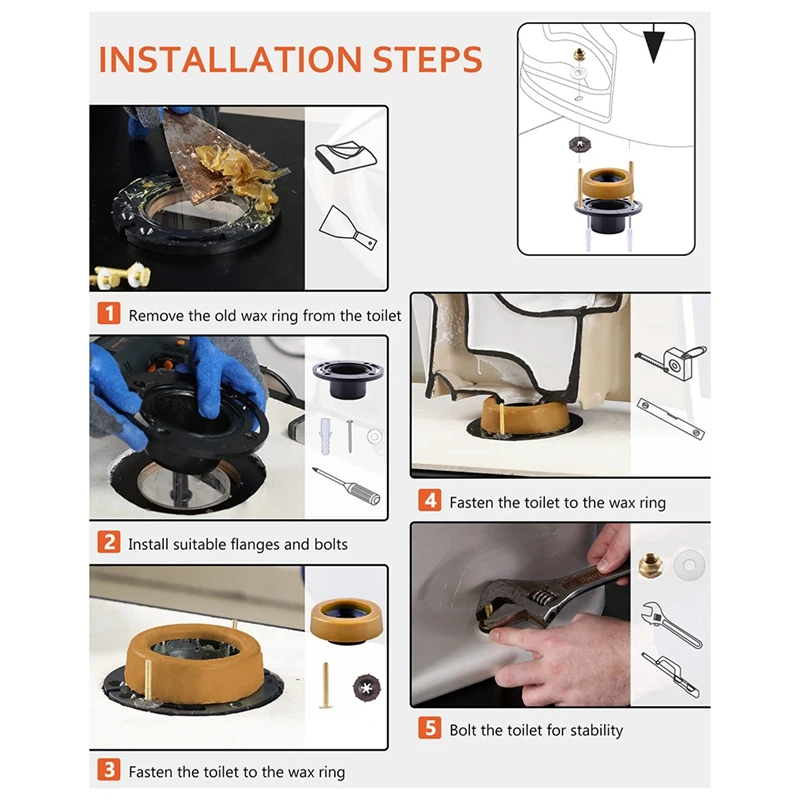 INSTALLATION STEPS

1 Remove the old wax ring from the toilet

2 Install suitable flanges and bolts

3 Fasten the toilet to the wax ring

4 Fasten the toilet to the wax ring

5 Bolt the toilet for stability