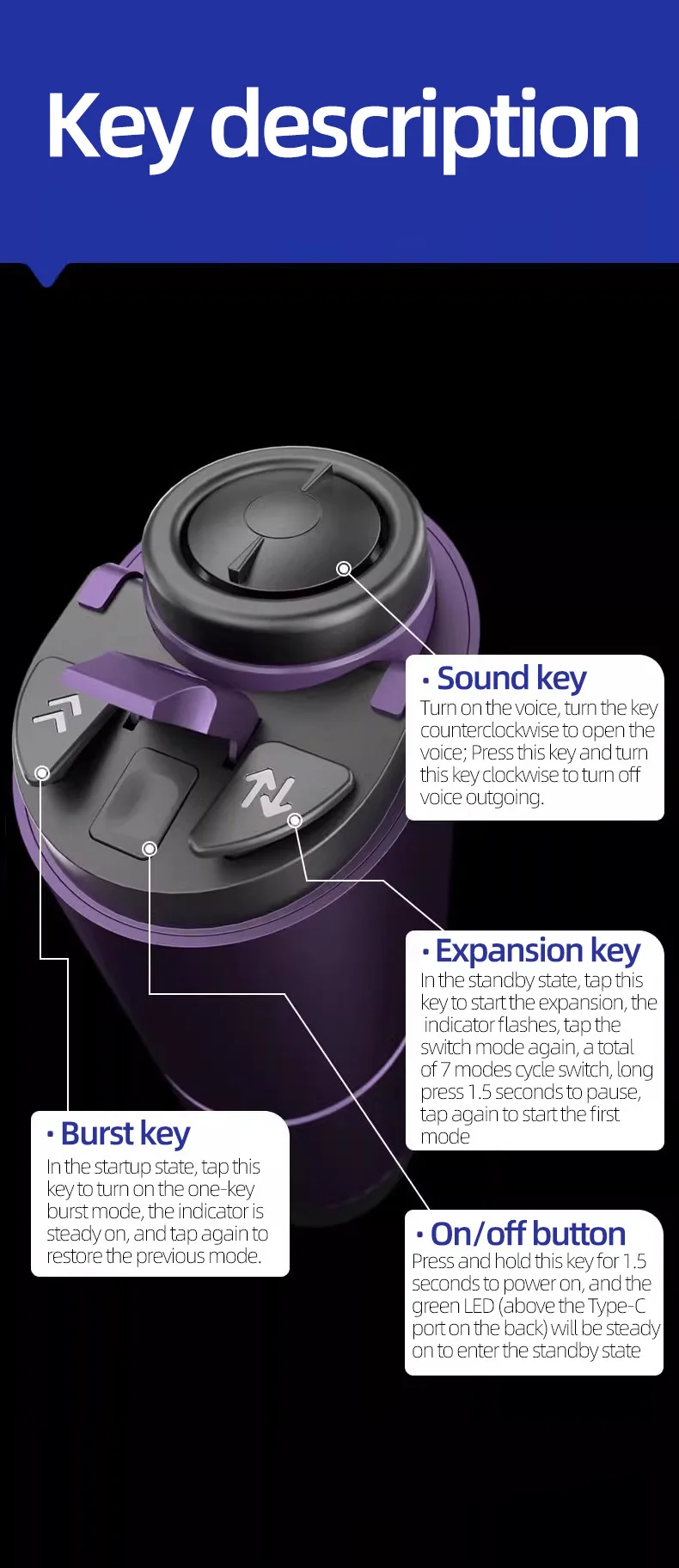 Key description

· Sound key
Turn on the voice, turn the key counterclockwise to open the voice; Press this key and turn this key clockwise to turn off voice outgoing.

· Expansion key
In the standby state, tap this key to start the expansion, the indicator flashes, tap the switch mode again, a total of 7 modes cycle switch, long press 1.5 seconds to pause, tap again to start the first mode

· Burst key
In the startup state, tap this key to turn on the one-key burst mode, the indicator is steady on, and tap again to restore the previous mode.

· On/off button
Press and hold this key for 1.5 seconds to power on, and the green LED (above the Type-C port on the back) will be steady on to enter the standby state