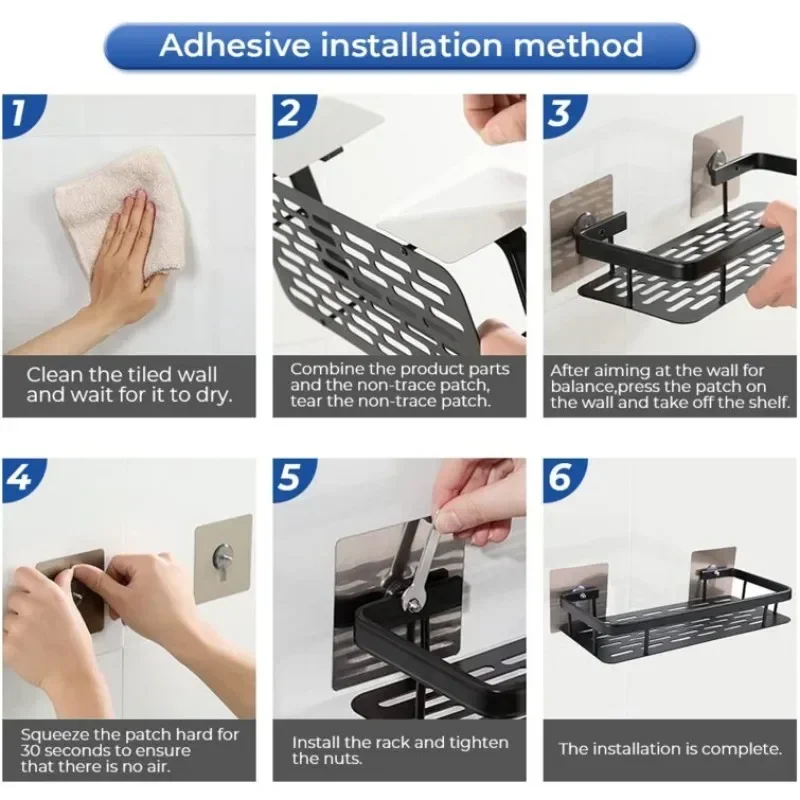 Adhesive installation method

1

Clean the tiled wall and wait for it to dry.

2

Combine the product parts and the non-trace patch, tear the non-trace patch.

3

After aiming at the wall for balance,press the patch on the wall and take off the shelf.

4

Squeeze the patch hard for 30 seconds to ensure that there is no air.

5

Install the rack and tighten the nuts.

6

The installation is complete.