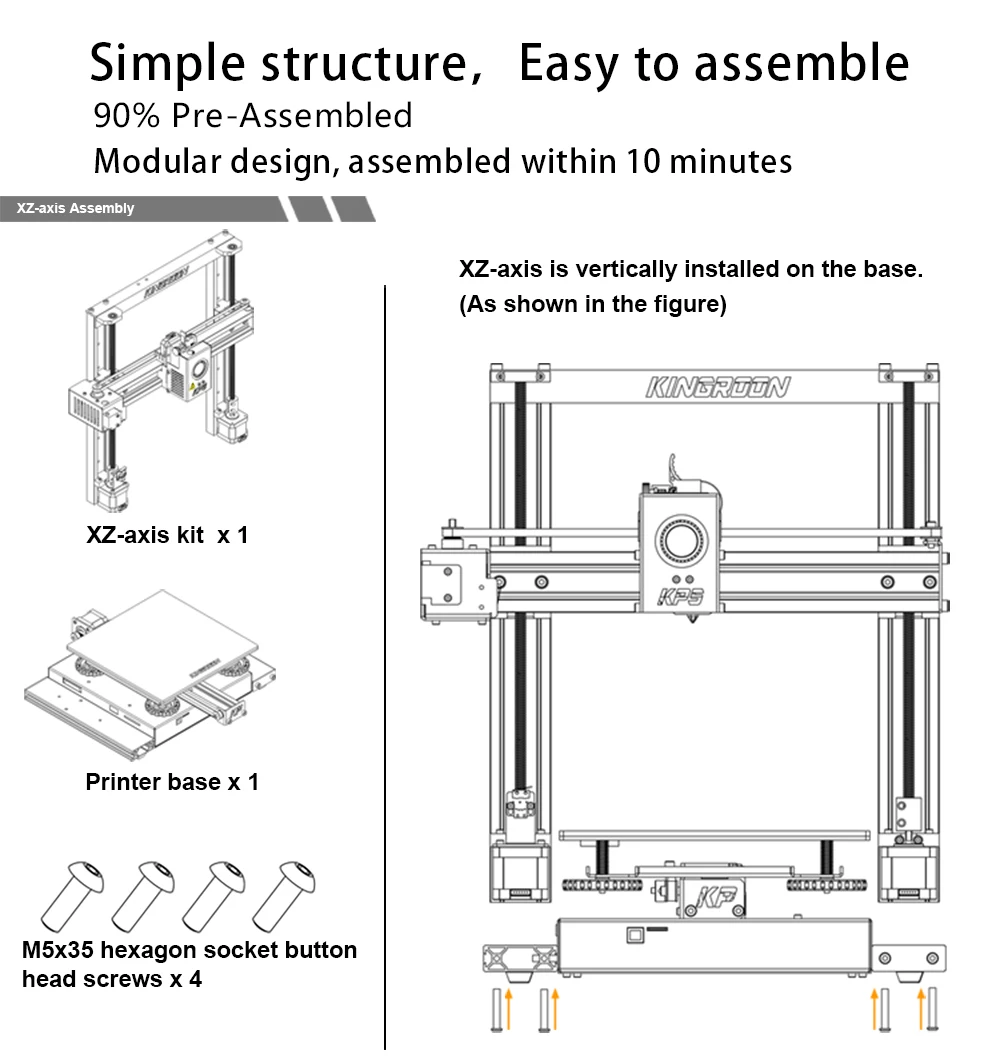 Simple structure, Easy to assemble
90% Pre-Assembled
Modular design, assembled within 10 minutes

XZ-axis Assembly

KINGROON

XZ-axis kit x 1

KINGROON

Printer base x 1

M5x35 hexagon socket button head screws x 4

XZ-axis is vertically installed on the base.
(As shown in the figure)

KINGROON

KP5

KP