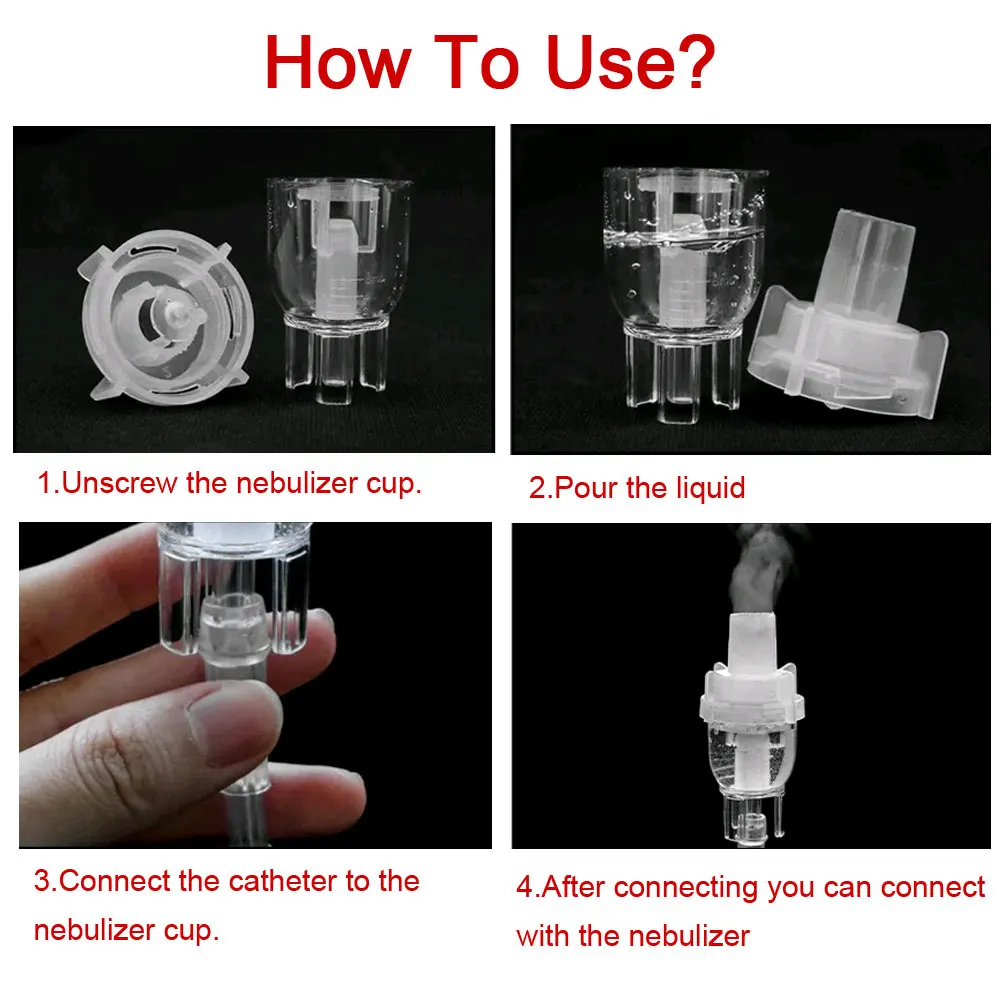 How To Use?

1.Unscrew the nebulizer cup.

2.Pour the liquid

3.Connect the catheter to the nebulizer cup.

4.After connecting you can connect with the nebulizer