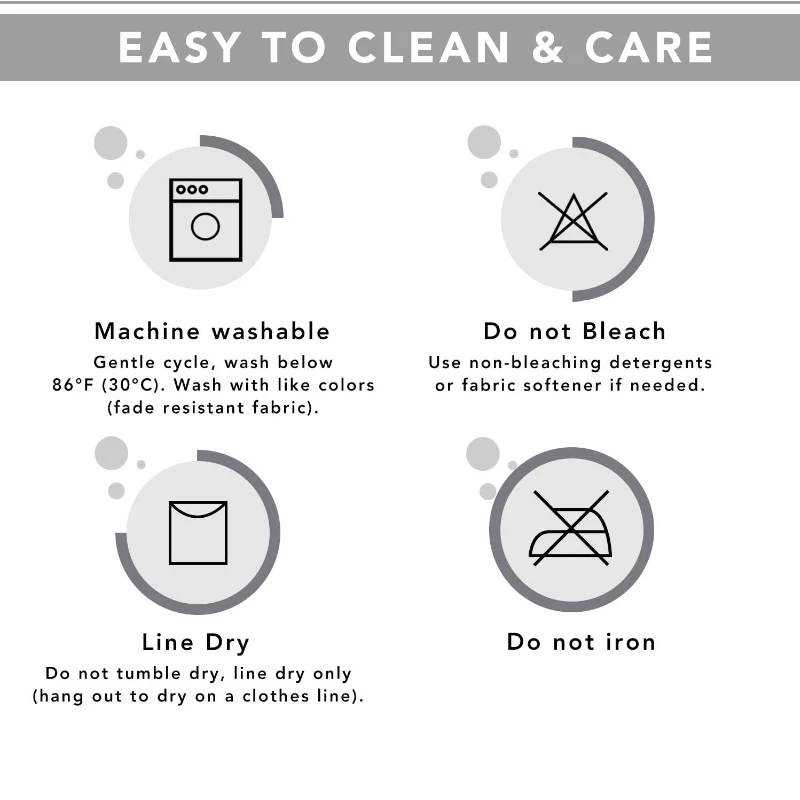 EASY TO CLEAN & CARE

Machine washable

Gentle cycle, wash below 86°F (30°C). Wash with like colors (fade resistant fabric).

Do not Bleach

Use non-bleaching detergents or fabric softener if needed.

Line Dry

Do not tumble dry, line dry only (hang out to dry on a clothes line).

Do not iron