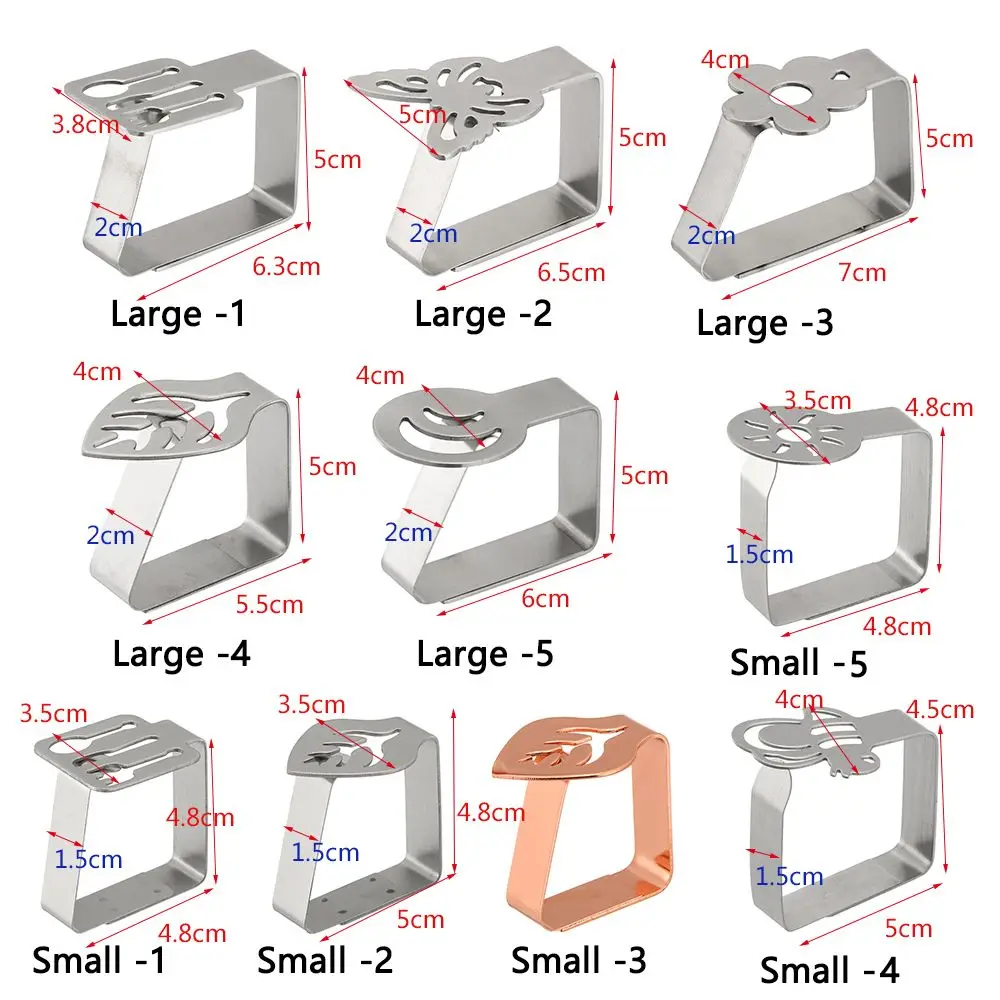 3.8cm
5cm
2cm
6.3cm
Large -1

5cm
5cm
2cm
6.5cm
Large -2

4cm
5cm
2cm
7cm
Large -3

4cm
5cm
2cm
5.5cm
Large -4

4cm
5cm
2cm
6cm
Large -5

3.5cm
4.8cm
1.5cm
4.8cm
Small -5

3.5cm
4.8cm
1.5cm
4.8cm
Small -1

3.5cm
4.8cm
1.5cm
5cm
Small -2

Small -3

4cm
4.5cm
1.5cm
5cm
Small -4