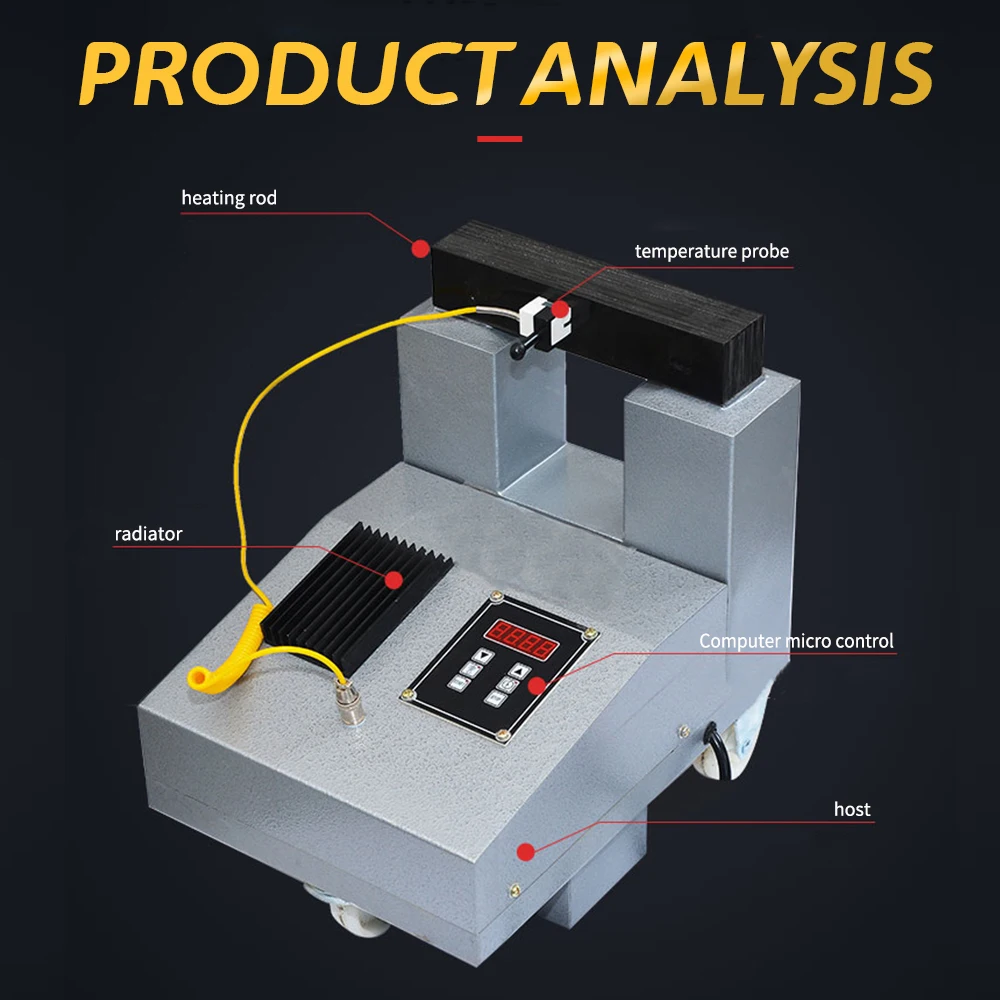 PRODUCT ANALYSIS

heating rod

temperature probe

radiator

Computer micro control

host