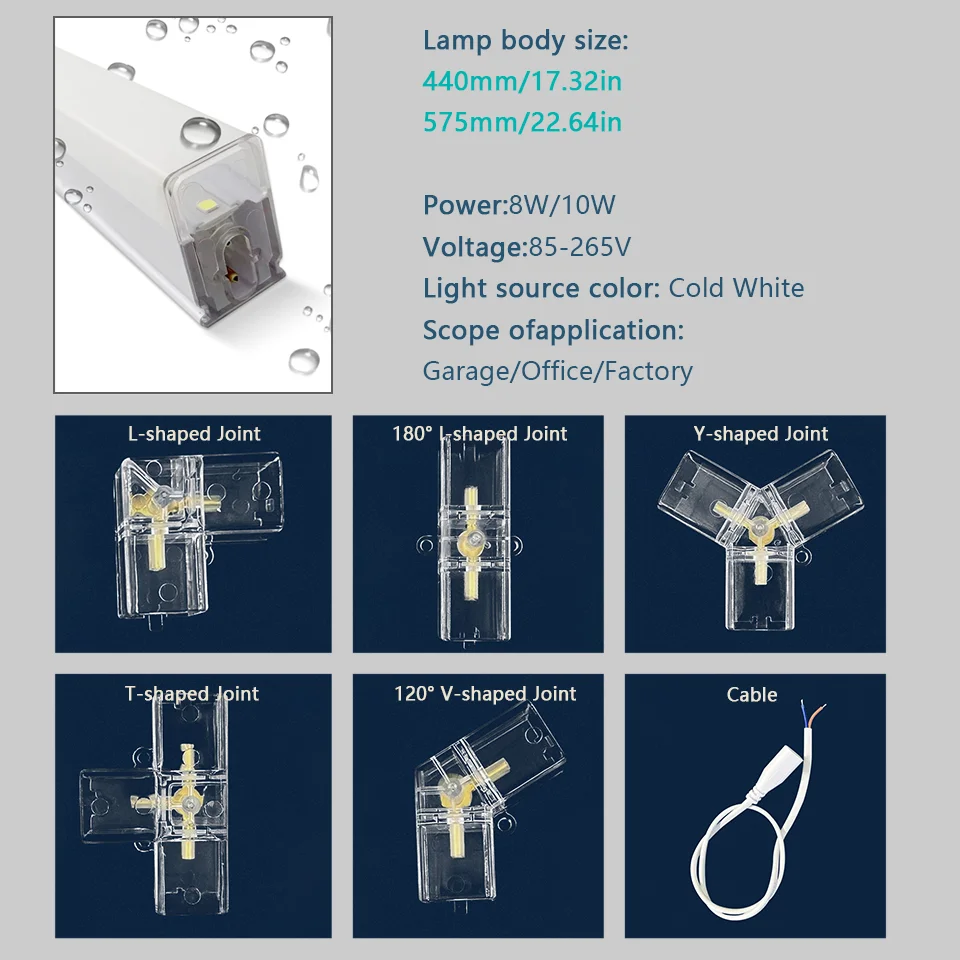 Lamp body size:
440mm/17.32in
575mm/22.64in

Power:8W/10W
Voltage:85-265V
Light source color: Cold White
Scope ofapplication:
Garage/Office/Factory

L-shaped Joint

180° I-shaped Joint

Y-shaped Joint

T-shaped Joint

120° V-shaped Joint

Cable