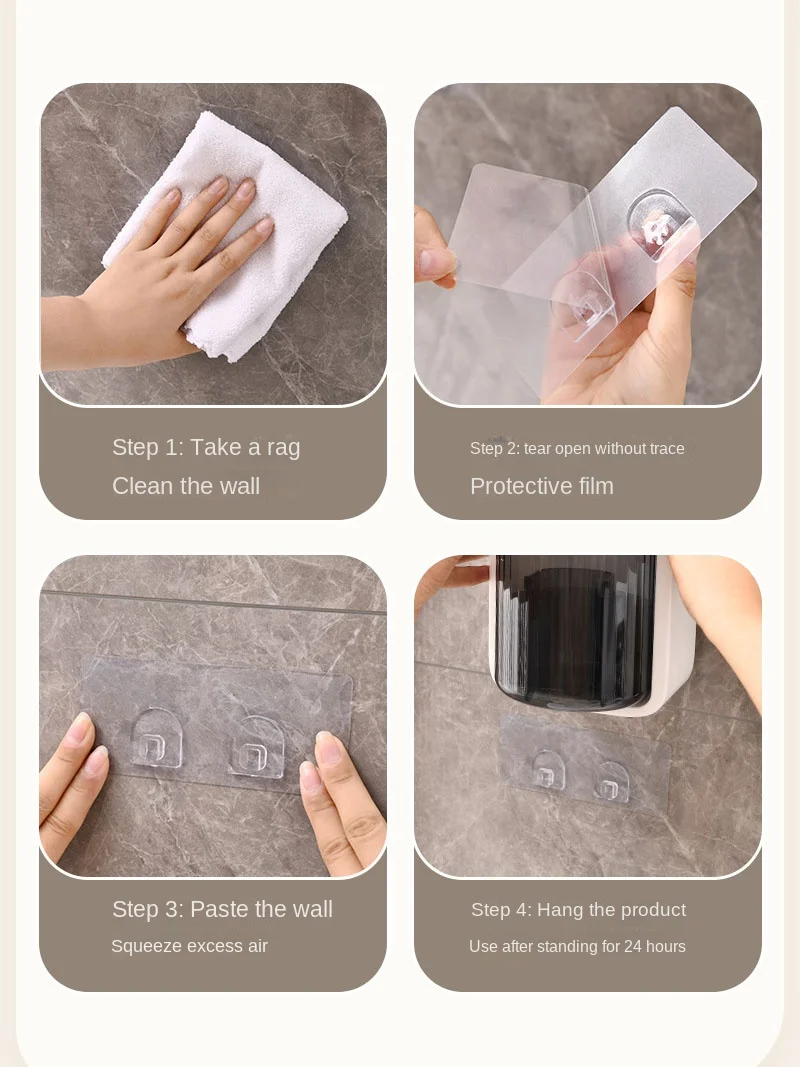 Step 1: Take a rag
Clean the wall

Step 2: tear open without trace
Protective film

Step 3: Paste the wall
Squeeze excess air

Step 4: Hang the product
Use after standing for 24 hours