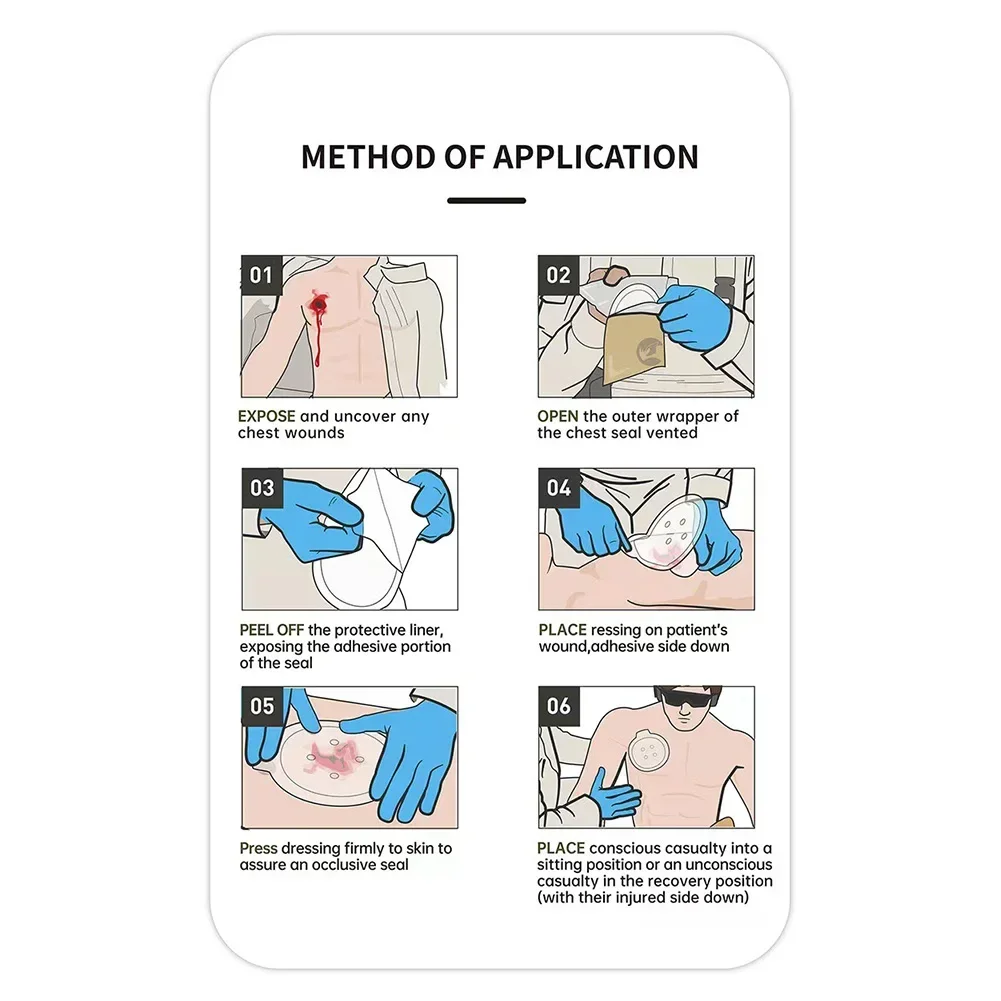 METHOD OF APPLICATION

01

EXPOSE and uncover any chest wounds

02

OPEN the outer wrapper of the chest seal vented

03

PEEL OFF the protective liner, exposing the adhesive portion of the seal

04

PLACE ressing on patient's wound,adhesive side down

05

Press dressing firmly to skin to assure an occlusive seal

06

PLACE conscious casualty into a sitting position or an unconscious casualty in the recovery position (with their injured side down)