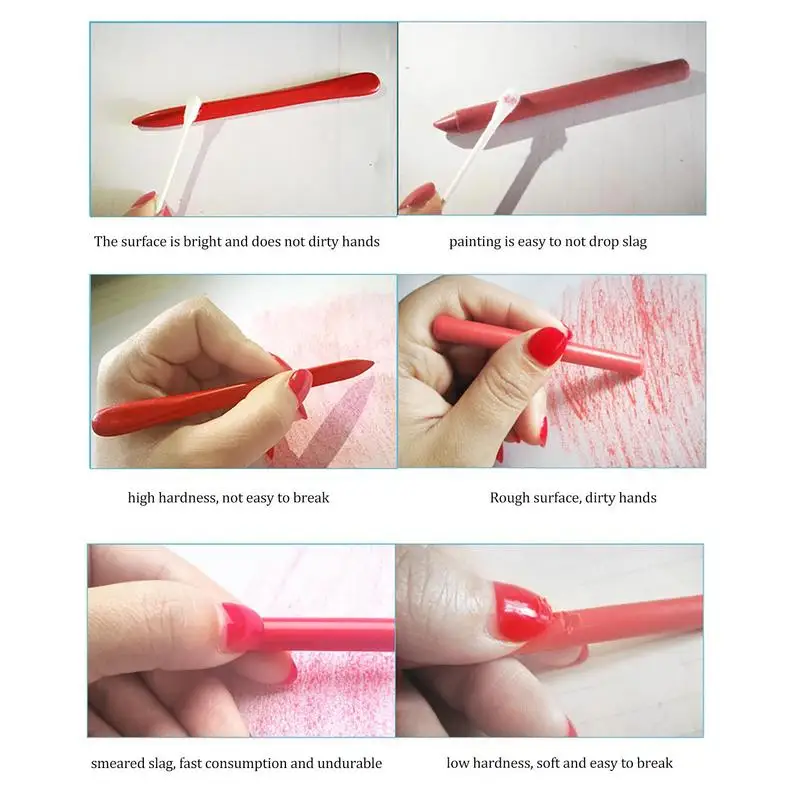 The surface is bright and does not dirty hands

painting is easy to not drop slag

high hardness, not easy to break

Rough surface, dirty hands

smeared slag, fast consumption and undurable

low hardness, soft and easy to break