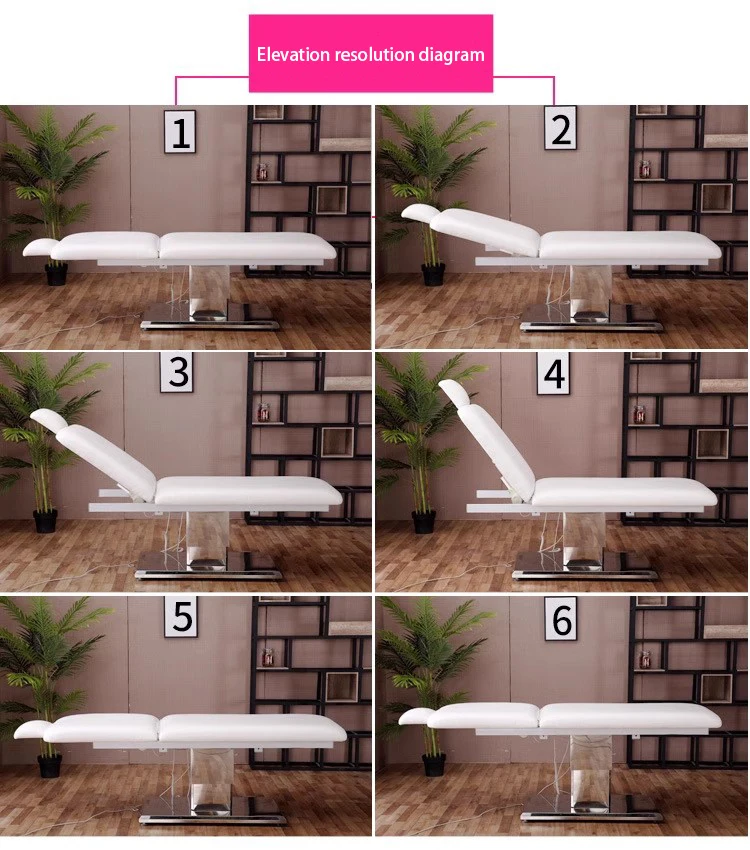 Elevation resolution diagram

1

2

3

4

5

6