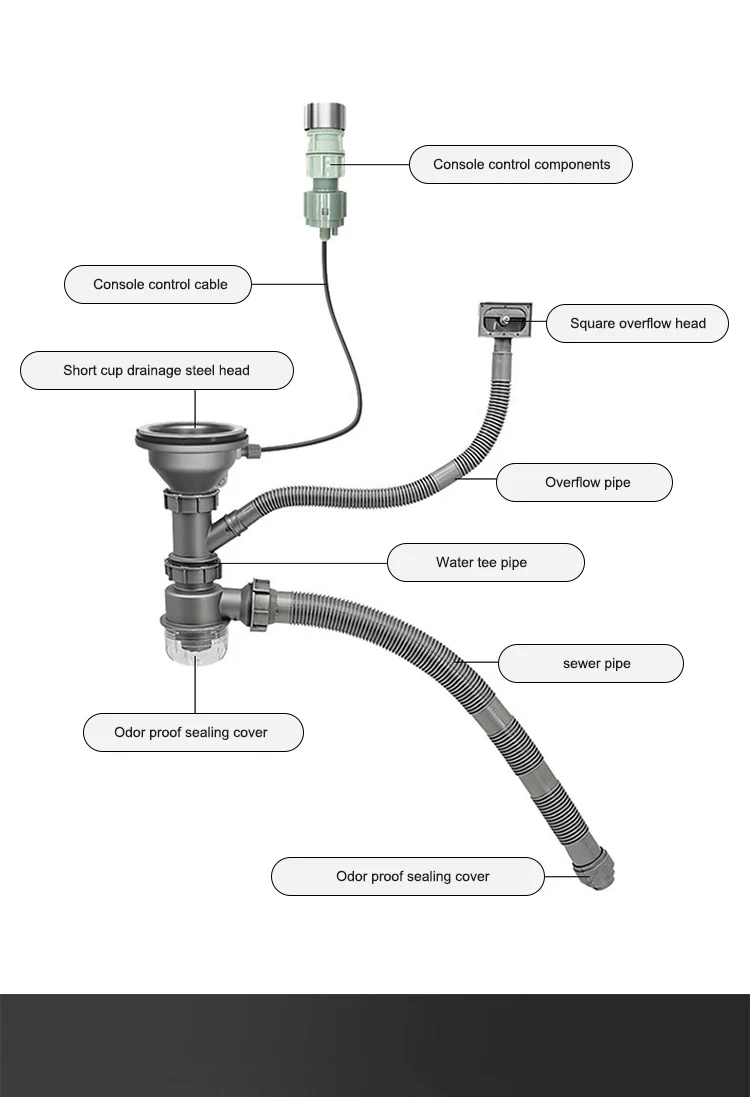 Console control components

Console control cable

Square overflow head

Short cup drainage steel head

Overflow pipe

Water tee pipe

sewer pipe

Odor proof sealing cover

Odor proof sealing cover