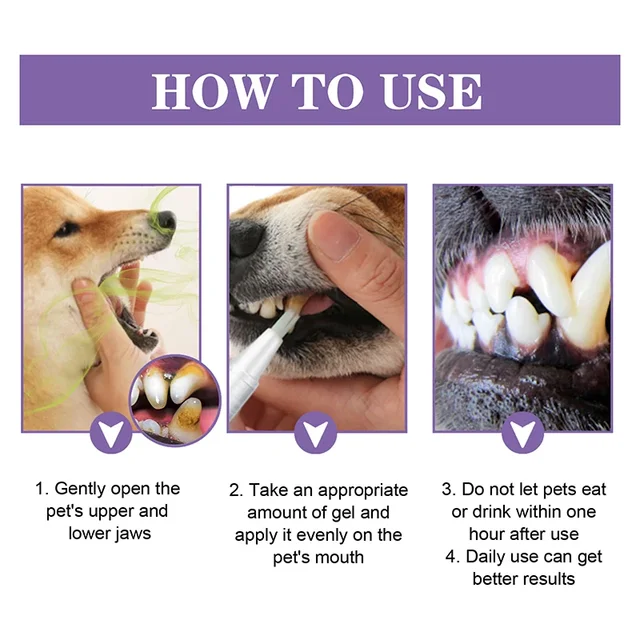 HOW TO USE

1. Gently open the pet's upper and lower jaws

2. Take an appropriate amount of gel and apply it evenly on the pet's mouth

3. Do not let pets eat or drink within one hour after use
4. Daily use can get better results