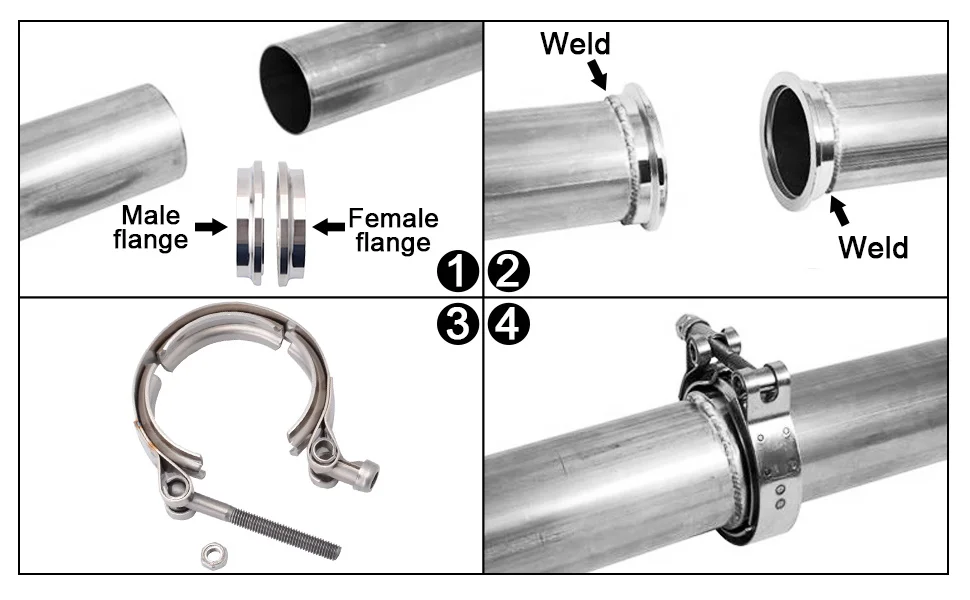 Male flange

Female flange

1

Weld

Weld

2

3

4