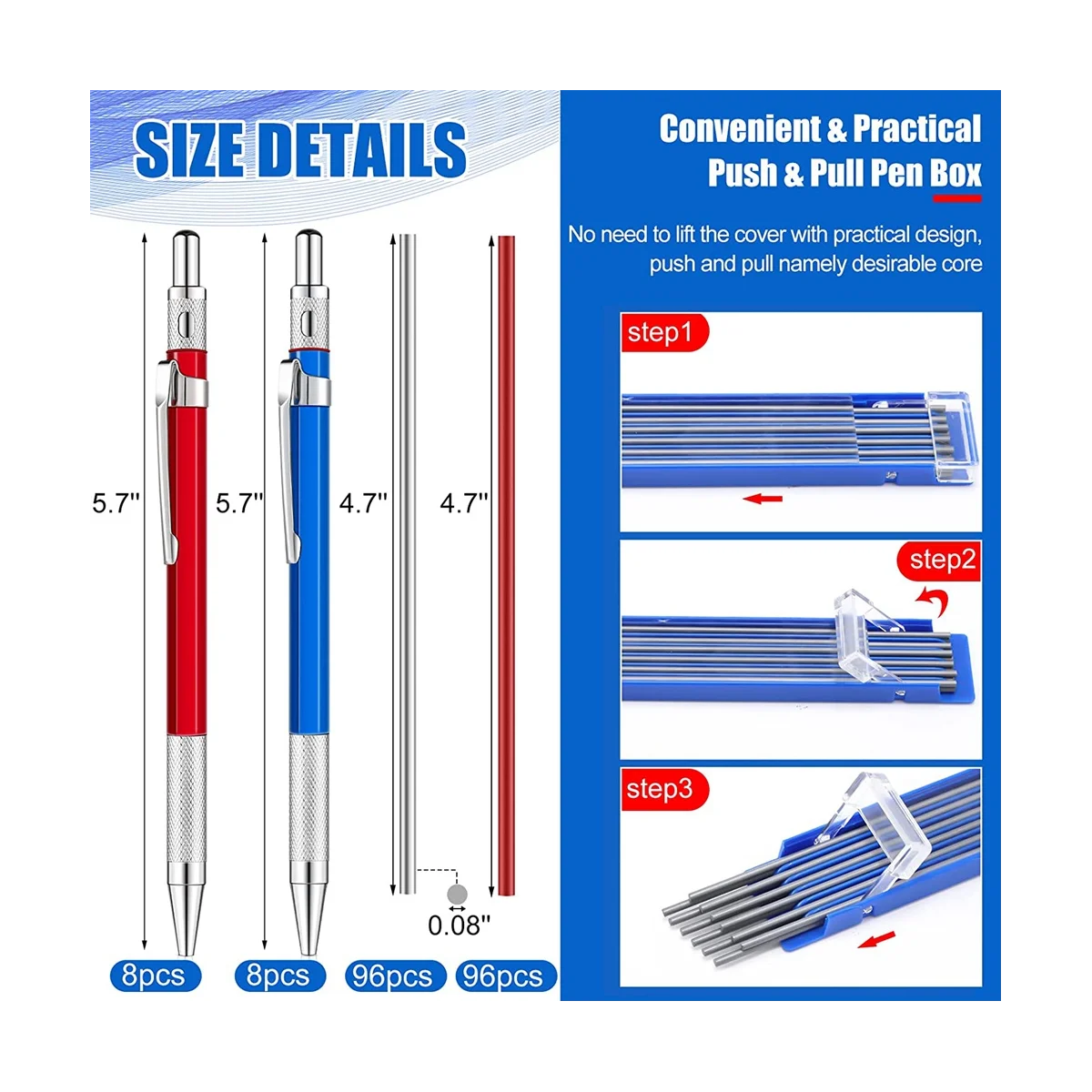 SIZE DETAILS

5.7''
5.7''
4.7''
4.7''
0.08''

8pcs
8pcs
96pcs
96pcs

Convenient & Practical Push & Pull Pen Box

No need to lift the cover with practical design, push and pull namely desirable core

step1
step2
step3