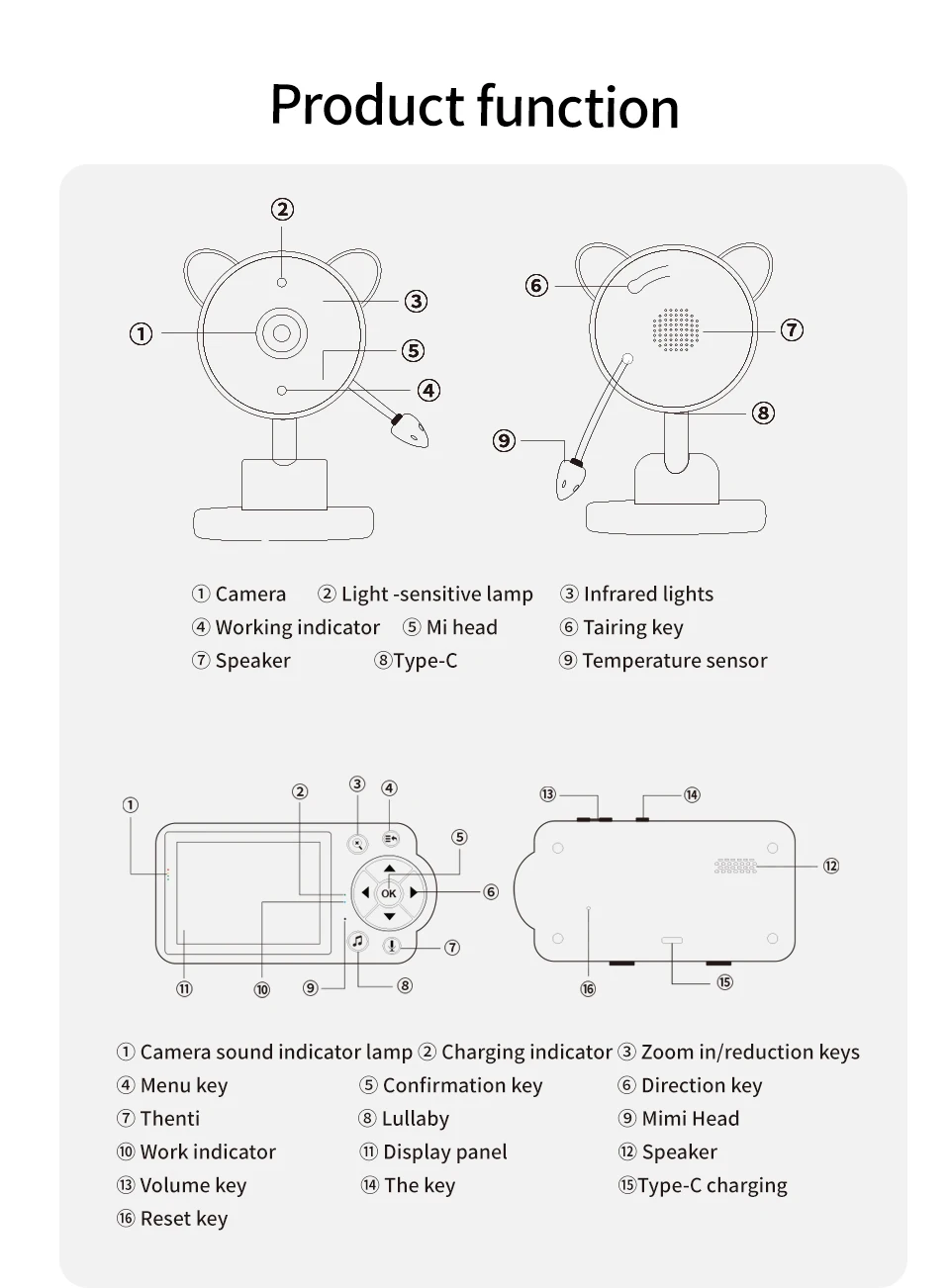 Product function

②
③
①
⑤
④
⑥
⑦
⑧
⑨

① Camera ② Light -sensitive lamp ③ Infrared lights
④ Working indicator ⑤ Mi head ⑥ Tairing key
⑦ Speaker ⑧Type-C ⑨ Temperature sensor

①
②
③
④
⑤
OK
⑥
⑦
⑧
⑨
⑩
⑪
⑬
⑭
⑫
⑮
⑯

① Camera sound indicator lamp ② Charging indicator ③ Zoom in/reduction keys
④ Menu key ⑤ Confirmation key ⑥ Direction key
⑦ Thenti ⑧ Lullaby ⑨ Mimi Head
⑩ Work indicator ⑪ Display panel ⑫ Speaker
⑬ Volume key ⑭ The key ⑮Type-C charging
⑯ Reset key