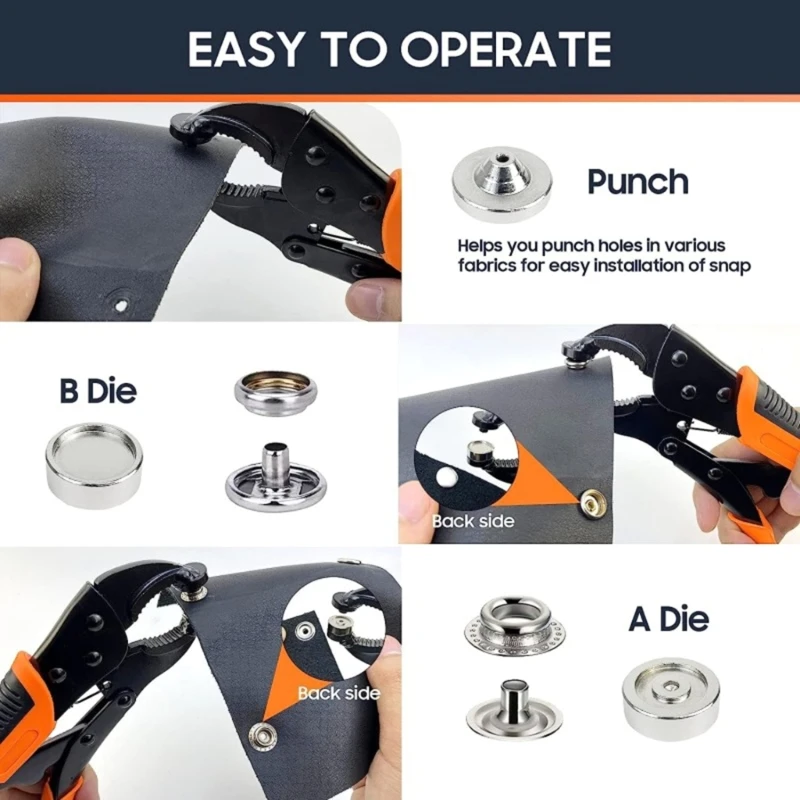 EASY TO OPERATE

Punch

Helps you punch holes in various fabrics for easy installation of snap

B Die

Back side

Back side

A Die