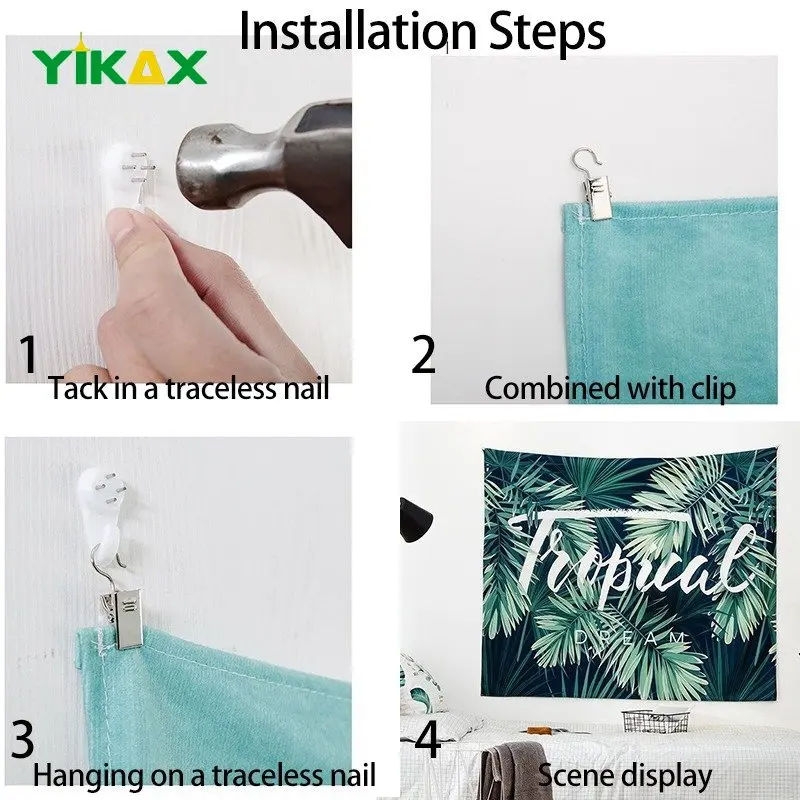 Installation Steps

YIKAX

1
Tack in a traceless nail

2
Combined with clip

3
Hanging on a traceless nail

Tropical
DREAM

4
Scene display