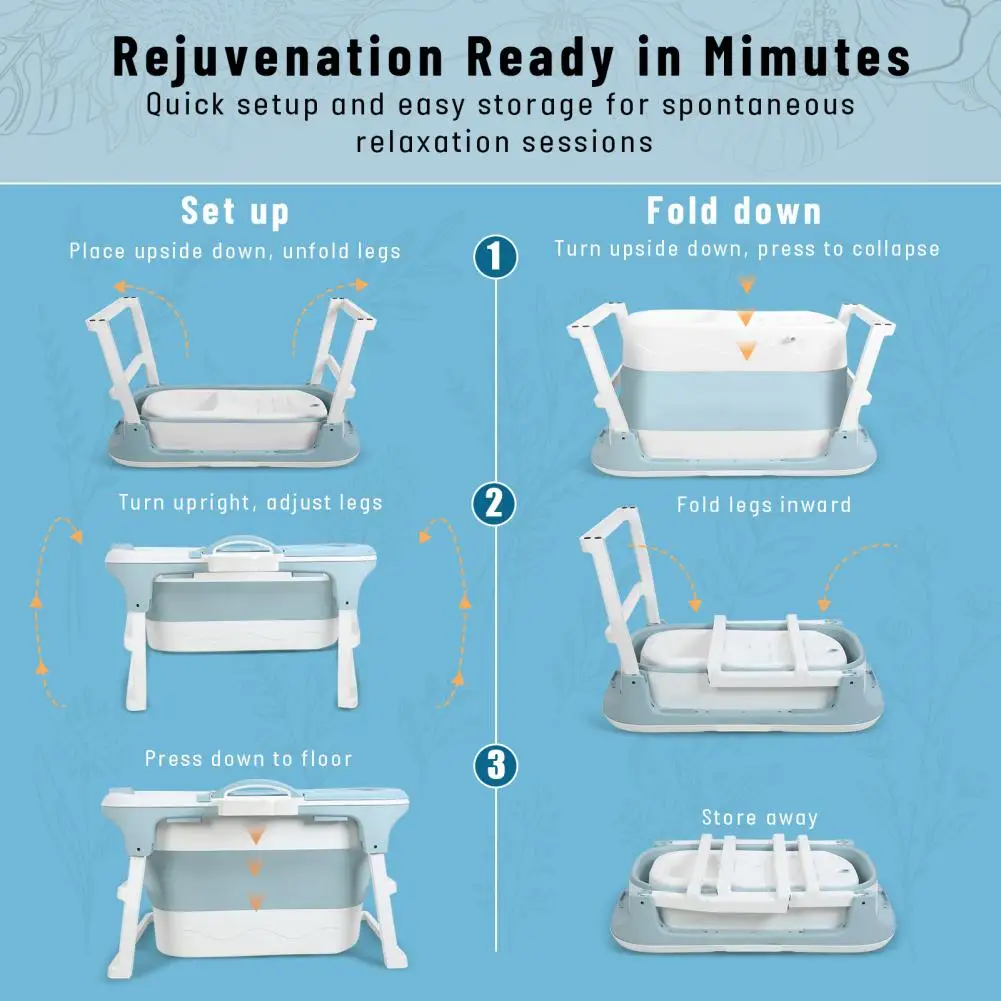 Rejuvenation Ready in Mimutes
Quick setup and easy storage for spontaneous relaxation sessions

Set up
Place upside down, unfold legs

Turn upright, adjust legs

Press down to floor

1
2
3

Fold down
Turn upside down, press to collapse

Fold legs inward

Store away