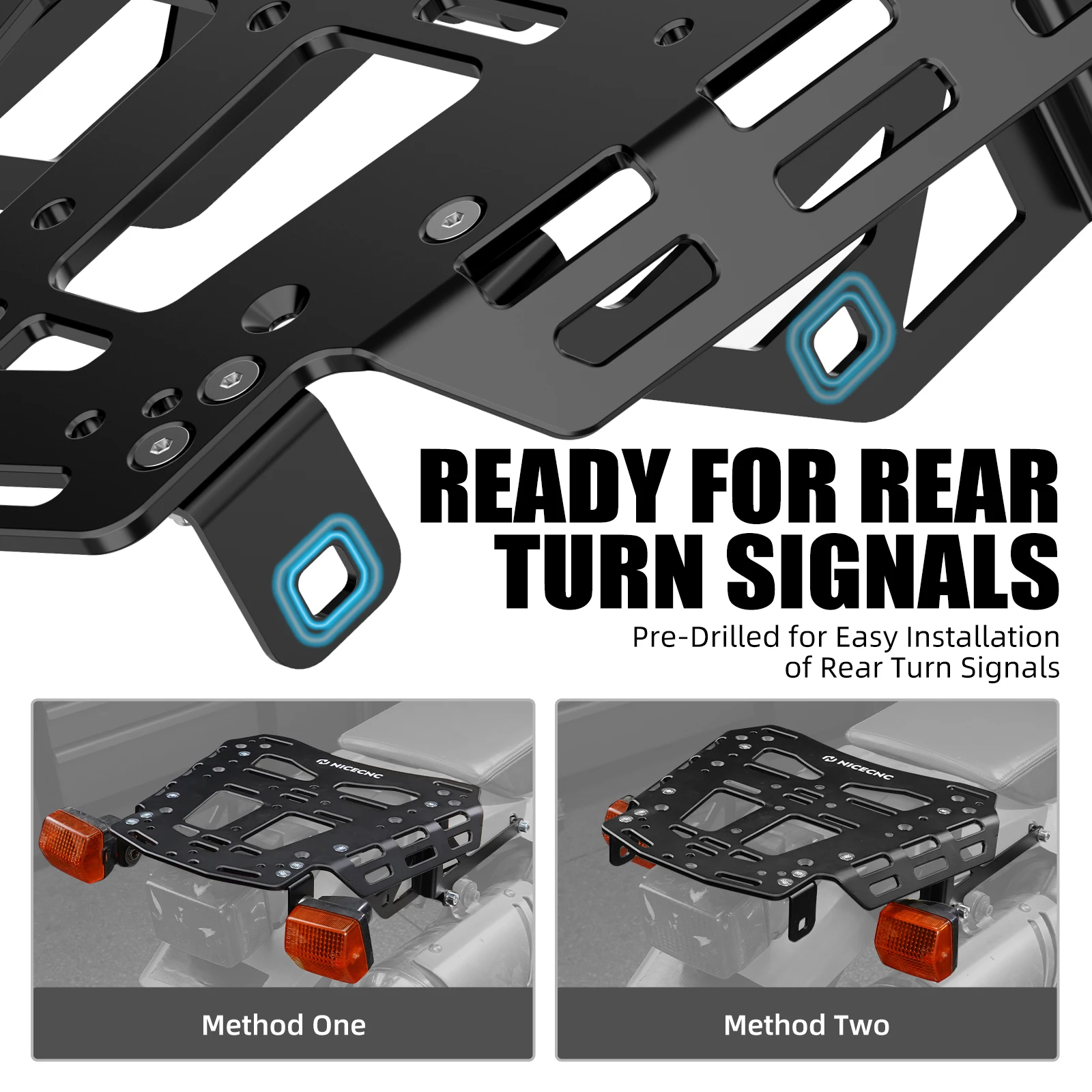 READY FOR REAR TURN SIGNALS

Pre-Drilled for Easy Installation of Rear Turn Signals

NICECNC

Method One

NICECNC

Method Two