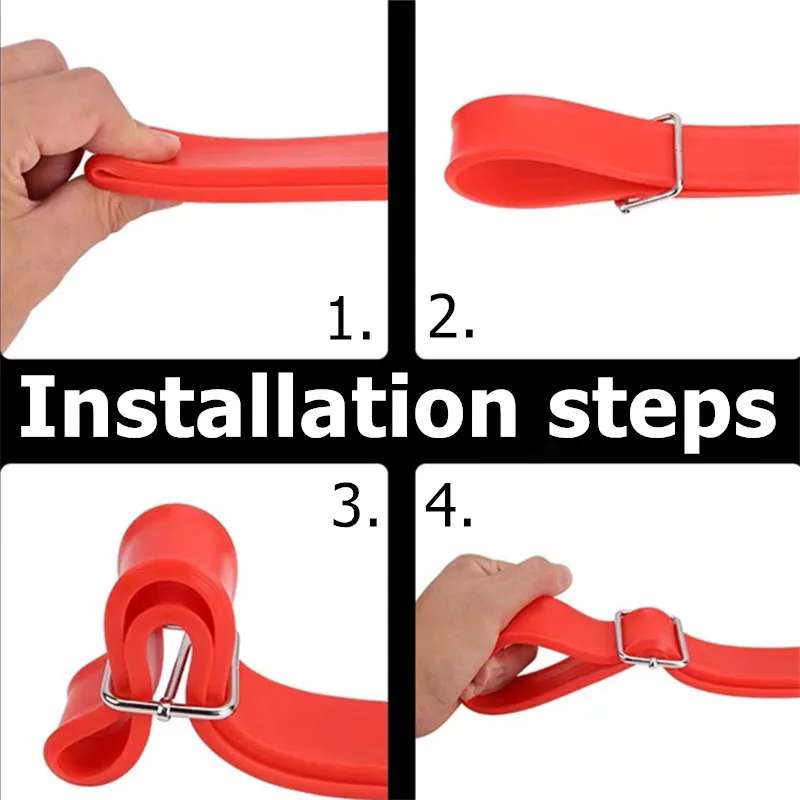 1.

2.

Installation steps

3.

4.