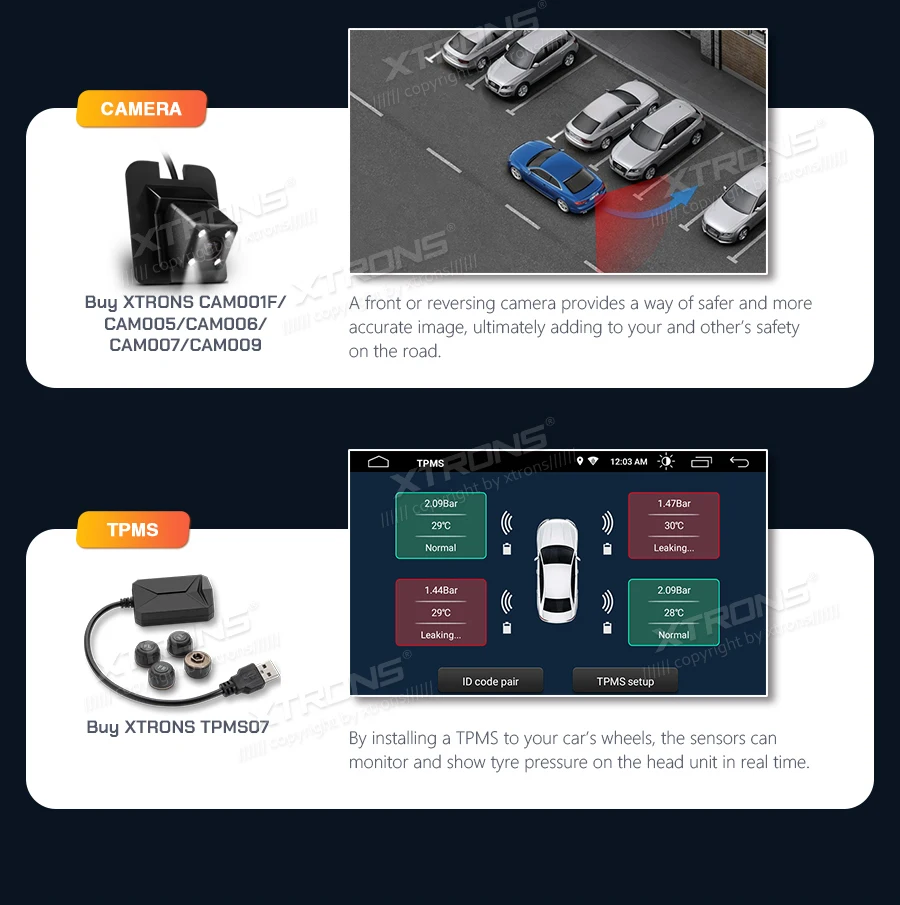 CAMERA

Buy XTRONS CAM001F/ CAM005/CAM006/ CAM007/CAM009

A front or reversing camera provides a way of safer and more accurate image, ultimately adding to your and other's safety on the road.

TPMS

TPMS 12:03 AM

2.09Bar
29℃
Normal

1.47Bar
30℃
Leaking...

1.44Bar
29℃
Leaking...

2.09Bar
28℃
Normal

ID code pair
TPMS setup

Buy XTRONS TPMS07

By installing a TPMS to your car's wheels, the sensors can monitor and show tyre pressure on the head unit in real time.

XTRONS copyright by xtrons