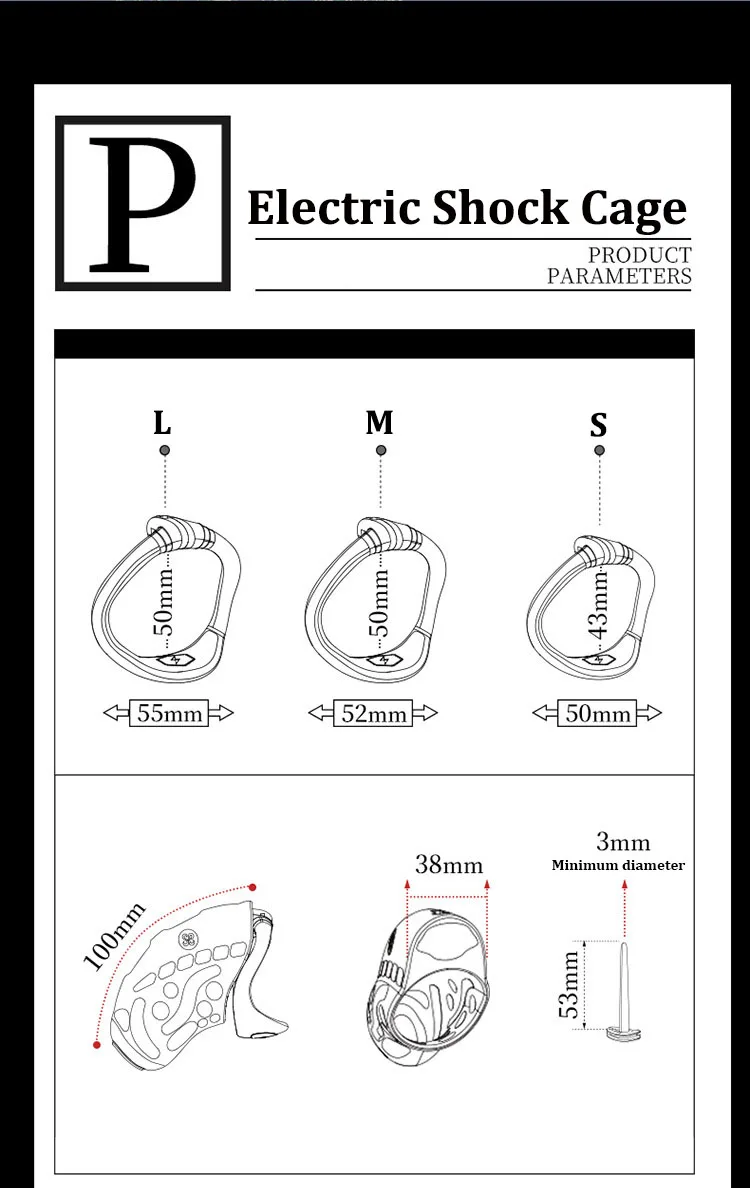 P

Electric Shock Cage

PRODUCT PARAMETERS

L

50mm

55mm

M

50mm

52mm

S

43mm

50mm

100mm

38mm

3mm
Minimum diameter

53mm