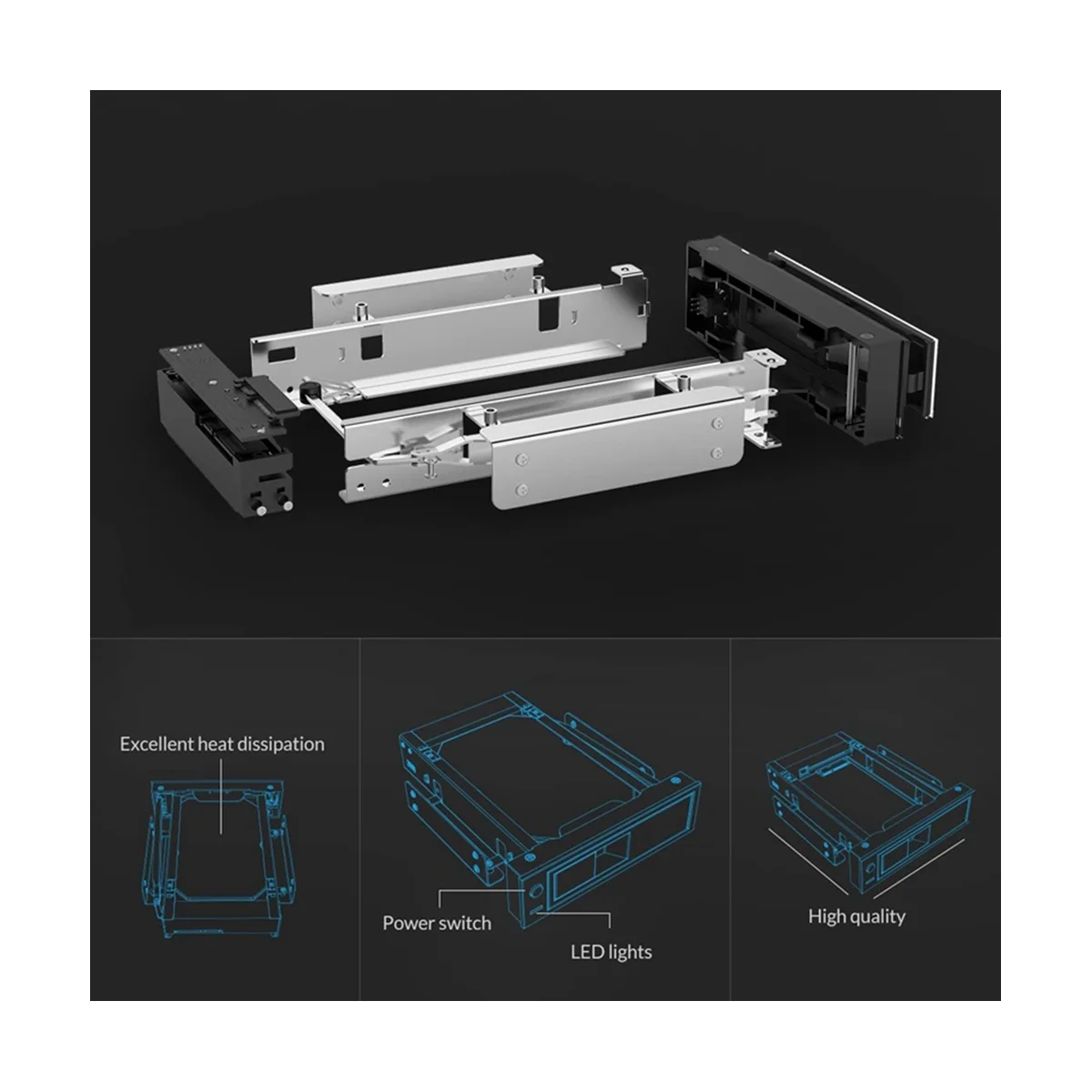 Excellent heat dissipation

Power switch

LED lights

High quality