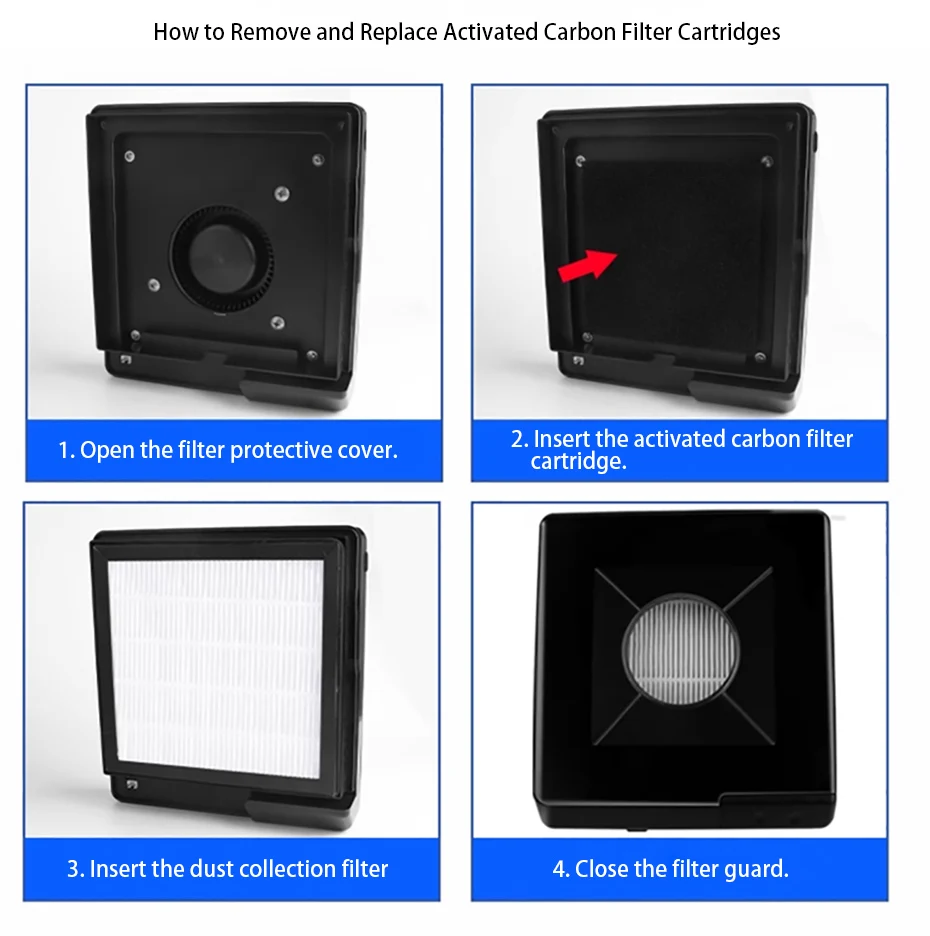 How to Remove and Replace Activated Carbon Filter Cartridges

1. Open the filter protective cover.

2. Insert the activated carbon filter cartridge.

3. Insert the dust collection filter

4. Close the filter guard.