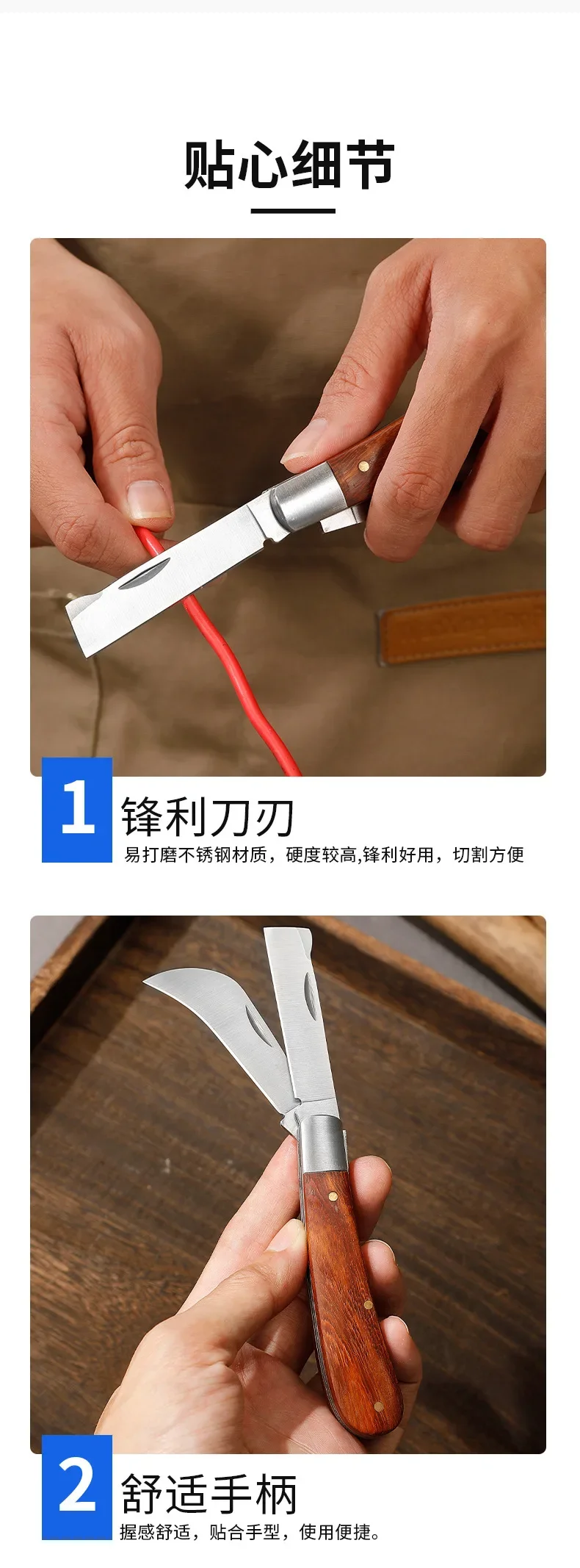 贴心细节

1
锋利刀刃
易打磨不锈钢材质，硬度较高,锋利好用，切割方便

2
舒适手柄
握感舒适，贴合手型，使用便捷。