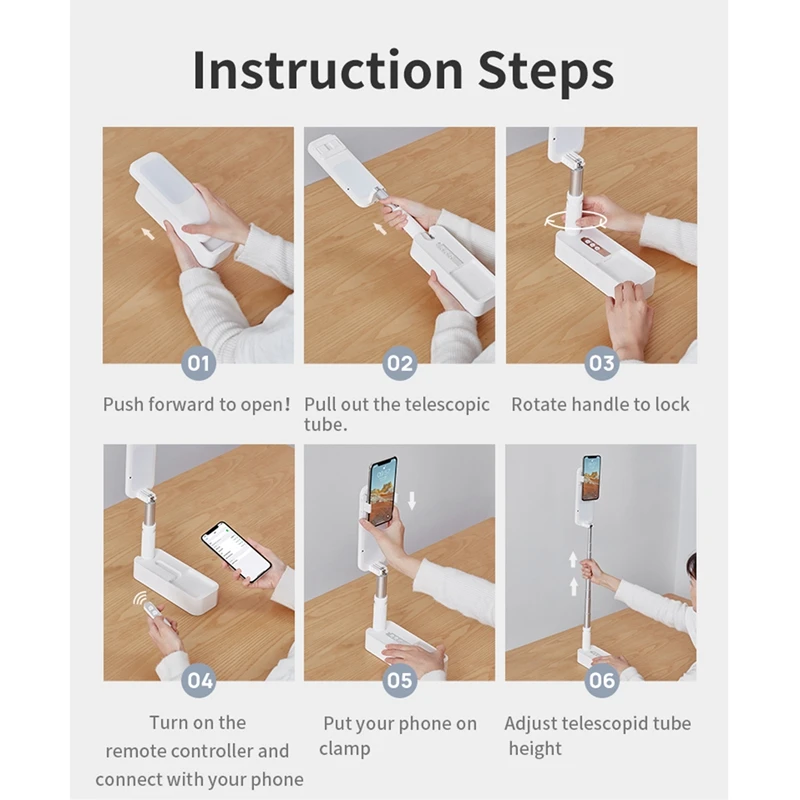 Instruction Steps

01

Push forward to open!

02

Pull out the telescopic tube.

03

Rotate handle to lock

04

Turn on the remote controller and connect with your phone

05

Put your phone on clamp

06

Adjust telescopid tube height