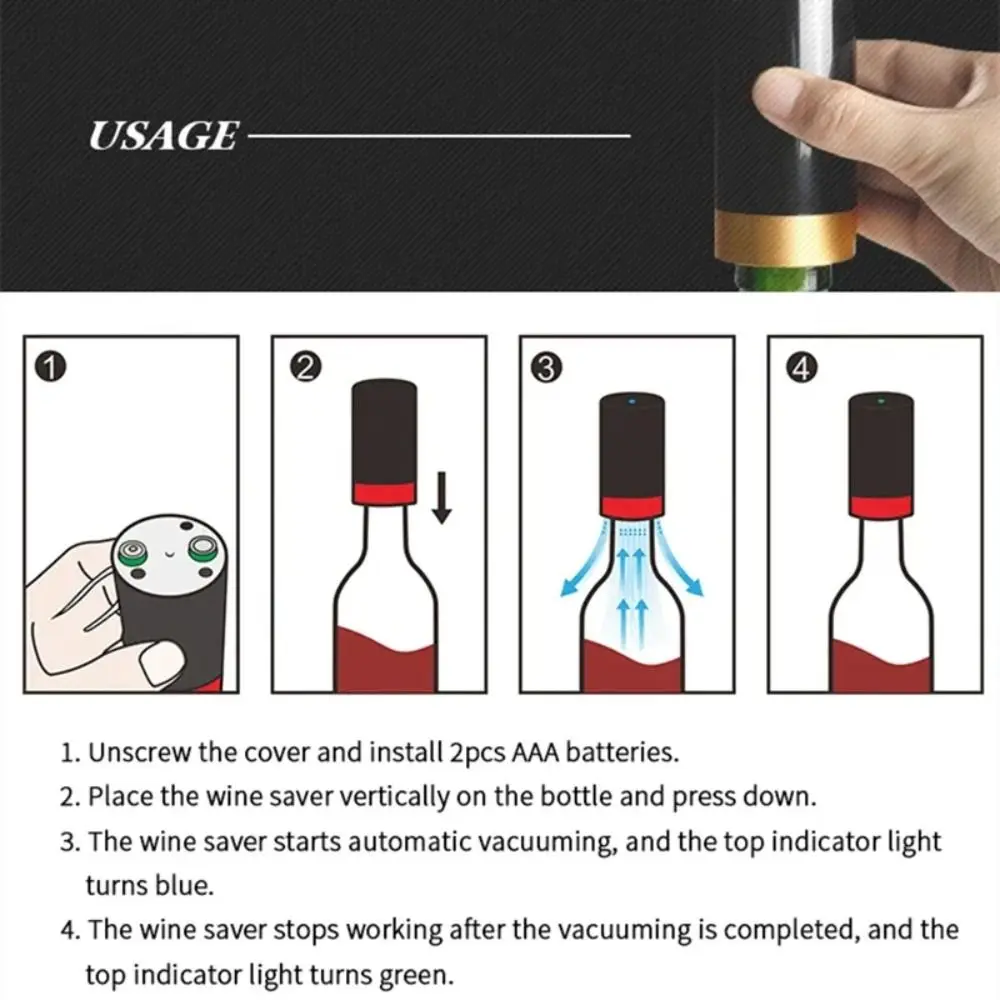 USAGE

1

2

3

4

1. Unscrew the cover and install 2pcs AAA batteries.
2. Place the wine saver vertically on the bottle and press down.
3. The wine saver starts automatic vacuuming, and the top indicator light turns blue.
4. The wine saver stops working after the vacuuming is completed, and the top indicator light turns green.