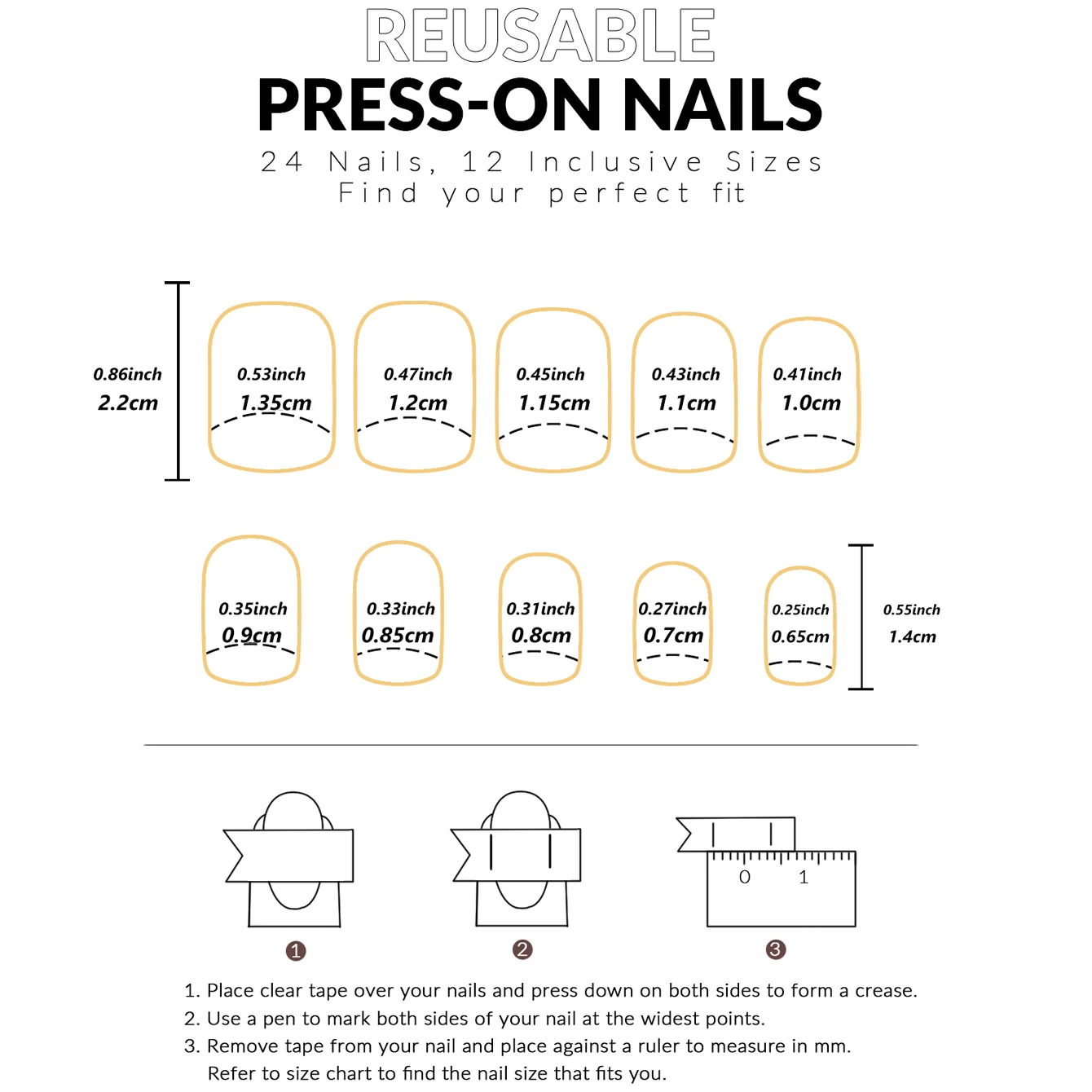 REUSABLE
PRESS-ON NAILS
24 Nails, 12 Inclusive Sizes
Find your perfect fit

0.86inch
2.2cm

0.53inch
1.35cm

0.47inch
1.2cm

0.45inch
1.15cm

0.43inch
1.1cm

0.41inch
1.0cm

0.35inch
0.9cm

0.33inch
0.85cm

0.31inch
0.8cm

0.27inch
0.7cm

0.25inch
0.65cm

0.55inch
1.4cm

0 1

1 2 3

1. Place clear tape over your nails and press down on both sides to form a crease.
2. Use a pen to mark both sides of your nail at the widest points.
3. Remove tape from your nail and place against a ruler to measure in mm. Refer to size chart to find the nail size that fits you.