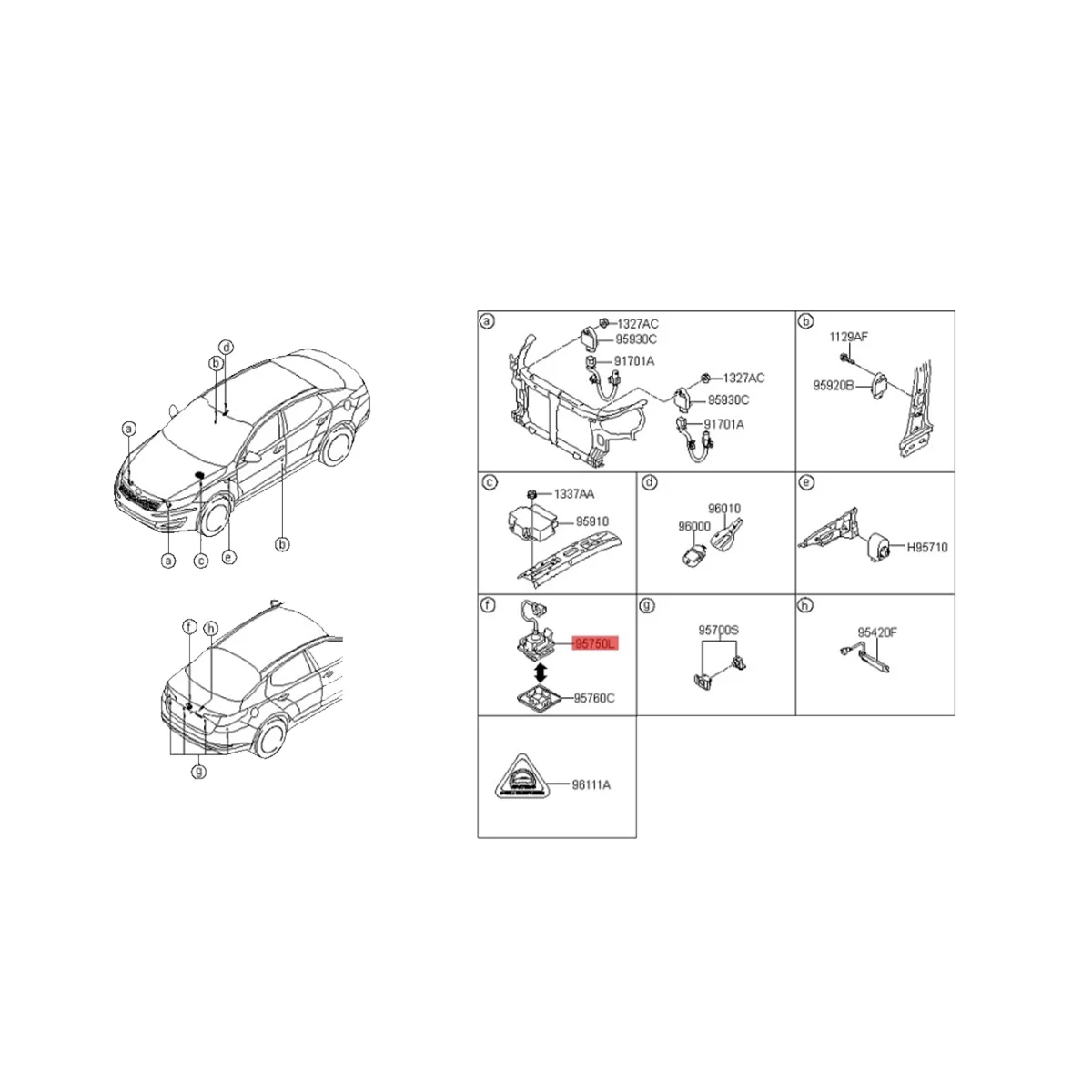 d
b
a
a
c
e
b

f
h
g

a
1327AC
95930C
91701A
1327AC
95930C
91701A

b
1129AF
95920B

c
1337AA
95910

d
96010
96000

e
H95710

f
95750L
95760C

g
95700S

h
95420F

96111A