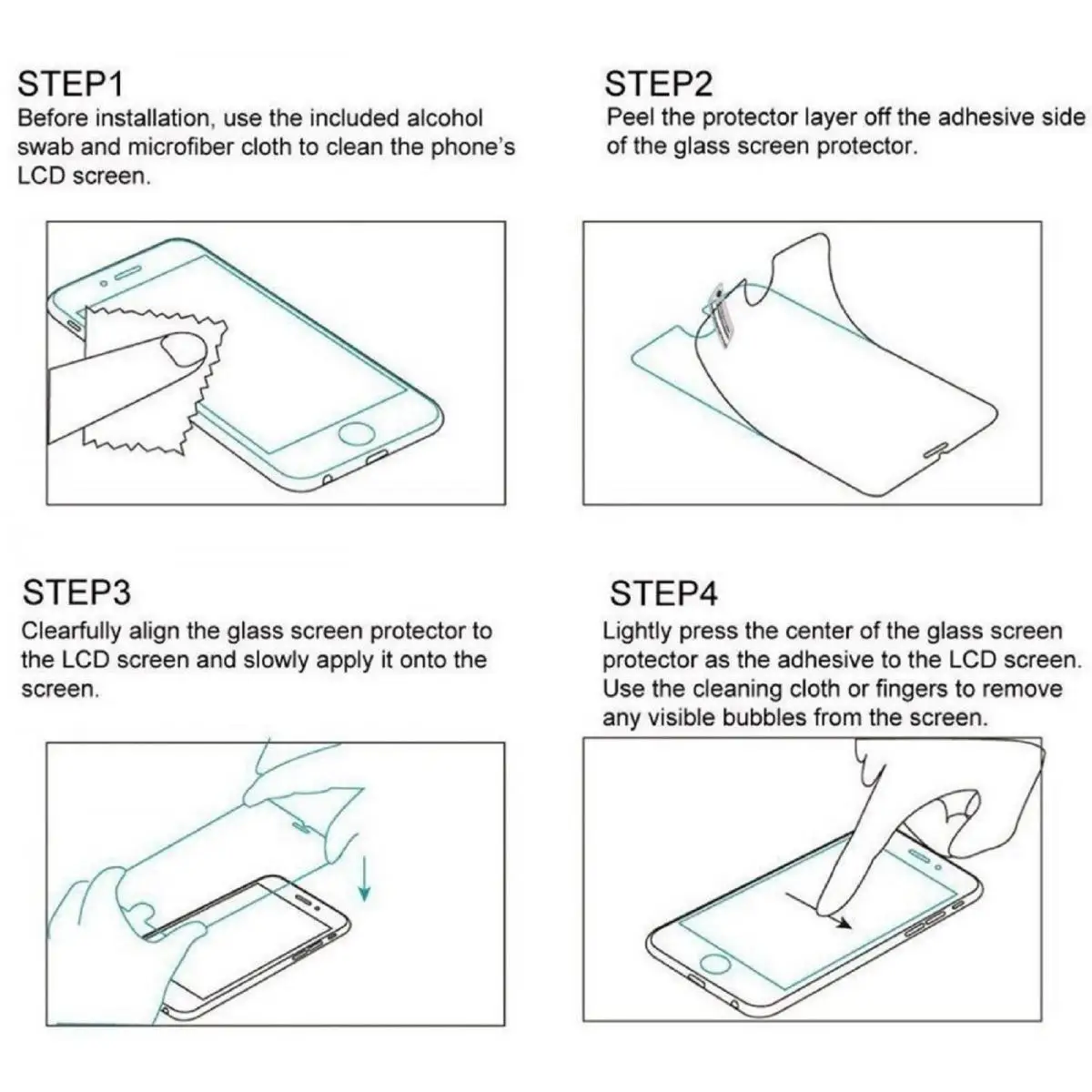 STEP1
Before installation, use the included alcohol swab and microfiber cloth to clean the phone's LCD screen.

STEP2
Peel the protector layer off the adhesive side of the glass screen protector.

STEP3
Clearfully align the glass screen protector to the LCD screen and slowly apply it onto the screen.

STEP4
Lightly press the center of the glass screen protector as the adhesive to the LCD screen. Use the cleaning cloth or fingers to remove any visible bubbles from the screen.