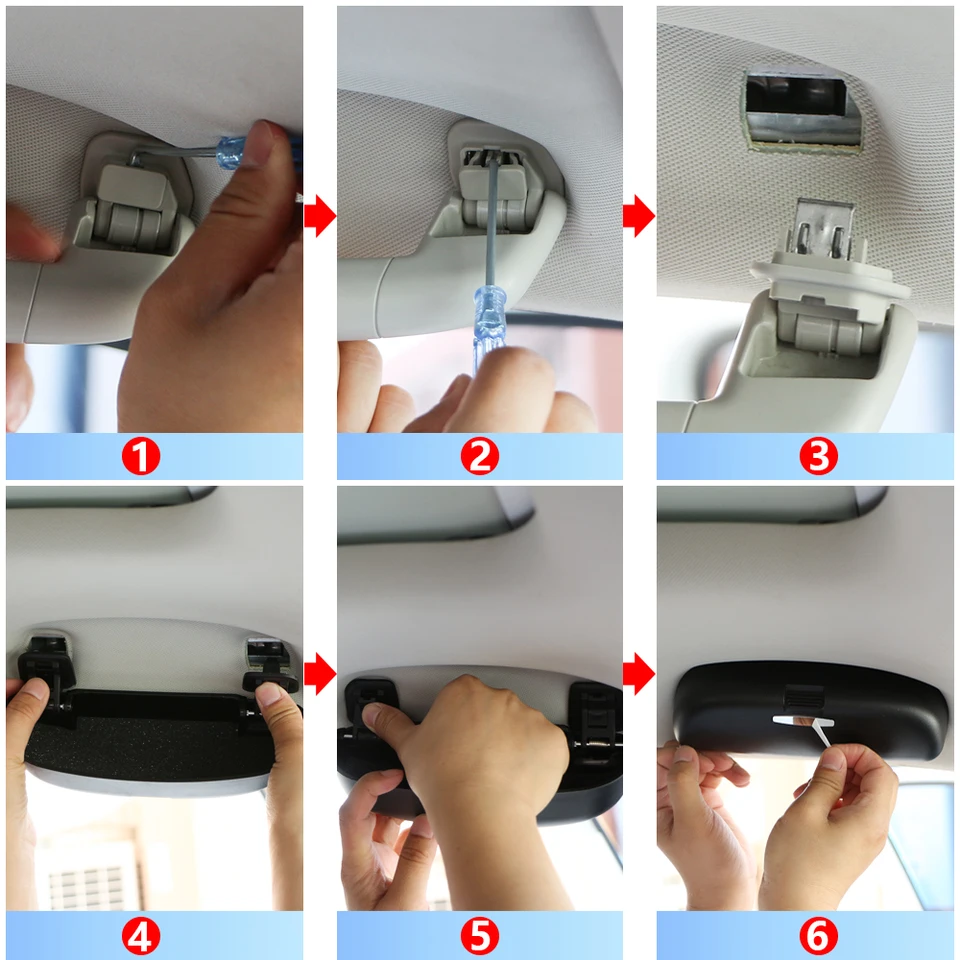 1

2

3

4

5

6