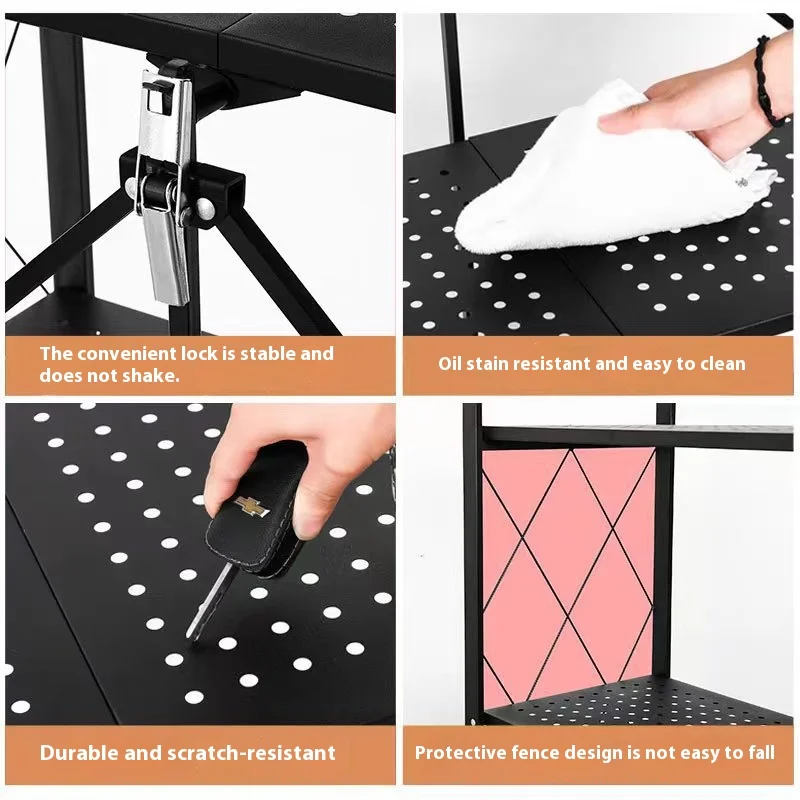 The convenient lock is stable and does not shake.

Oil stain resistant and easy to clean

Durable and scratch-resistant

Protective fence design is not easy to fall