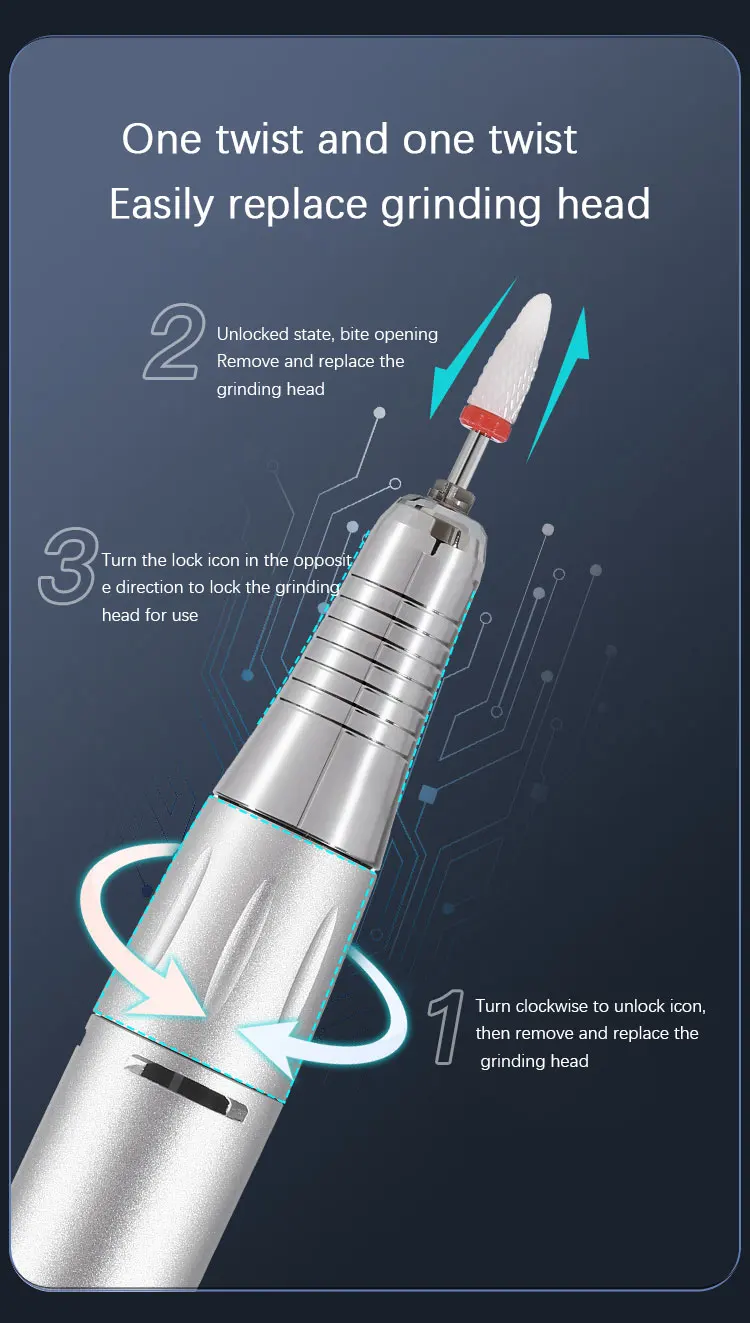 One twist and one twist
Easily replace grinding head

2 Unlocked state, bite opening Remove and replace the grinding head

3 Turn the lock icon in the opposit e direction to lock the grinding head for use

1 Turn clockwise to unlock icon, then remove and replace the grinding head