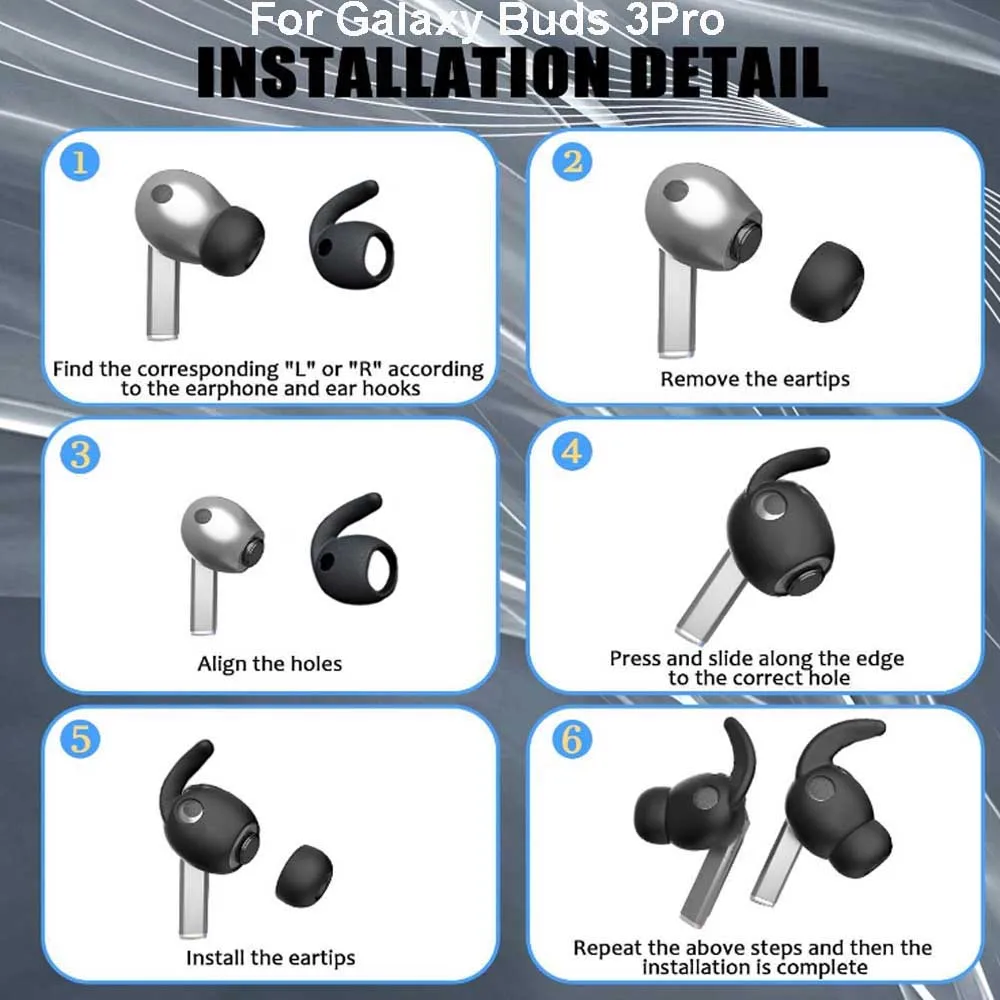 For Galaxy Buds 3Pro
INSTALLATION DETAIL

1
Find the corresponding "L" or "R" according to the earphone and ear hooks

2
Remove the eartips

3
Align the holes

4
Press and slide along the edge to the correct hole

5
Install the eartips

6
Repeat the above steps and then the installation is complete