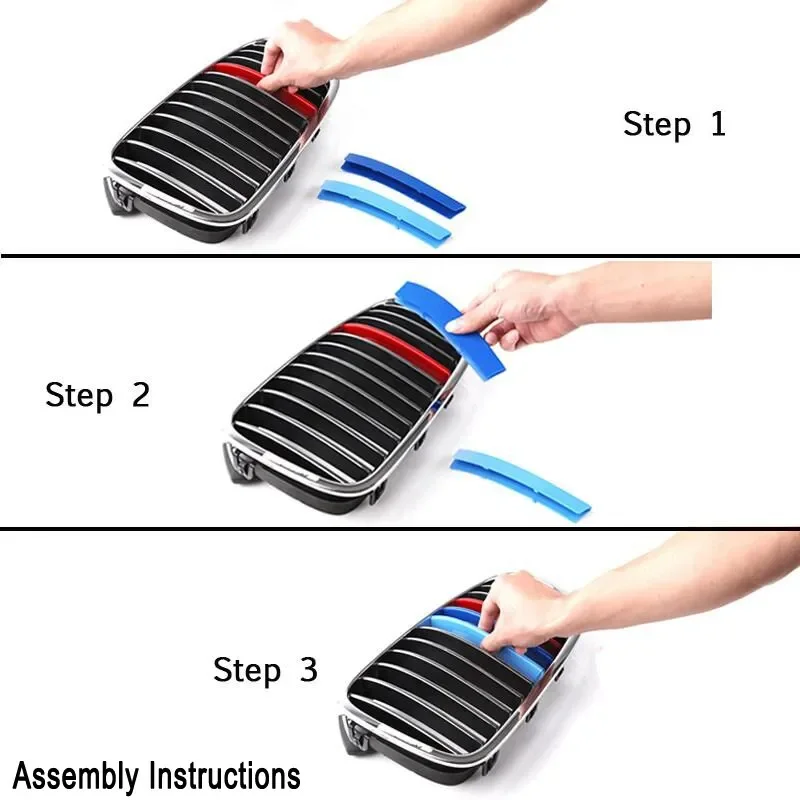 Step 1

Step 2

Step 3

Assembly Instructions