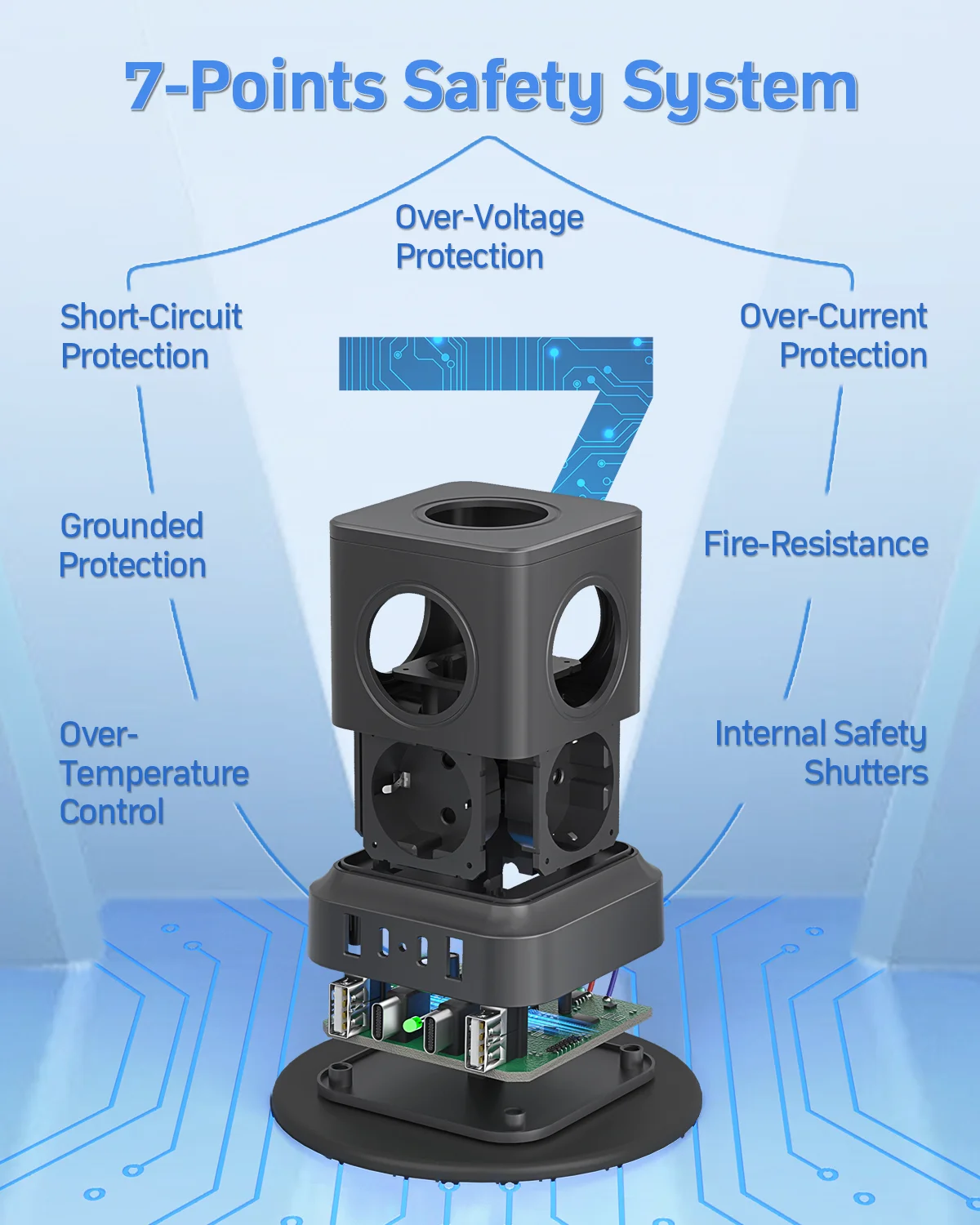 7-Points Safety System

Over-Voltage Protection

Short-Circuit Protection

Over-Current Protection

7

Grounded Protection

Fire-Resistance

Over-Temperature Control

Internal Safety Shutters