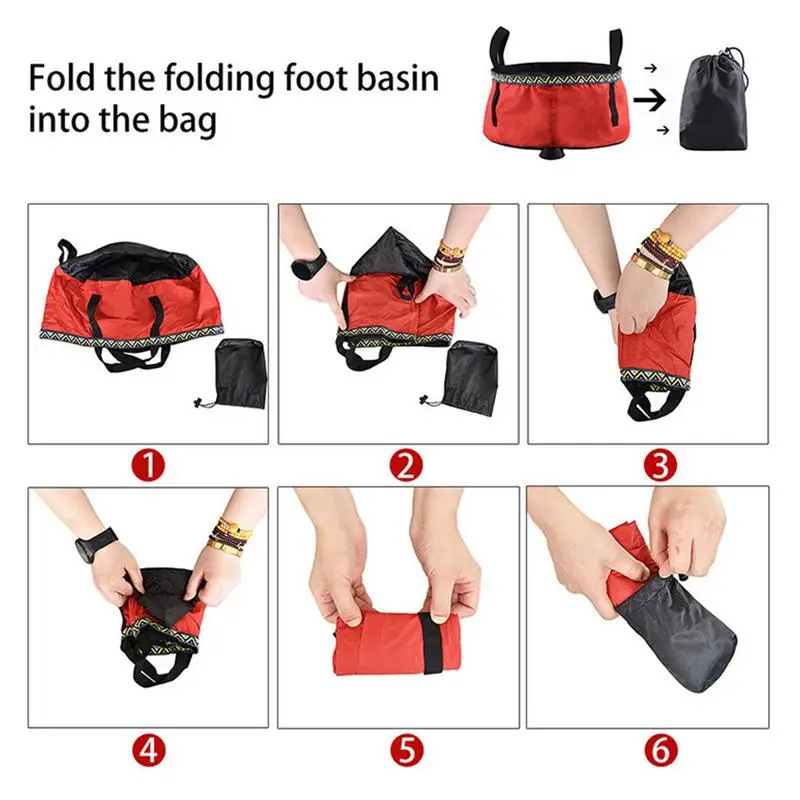 Fold the folding foot basin into the bag

1

2

3

4

5

6