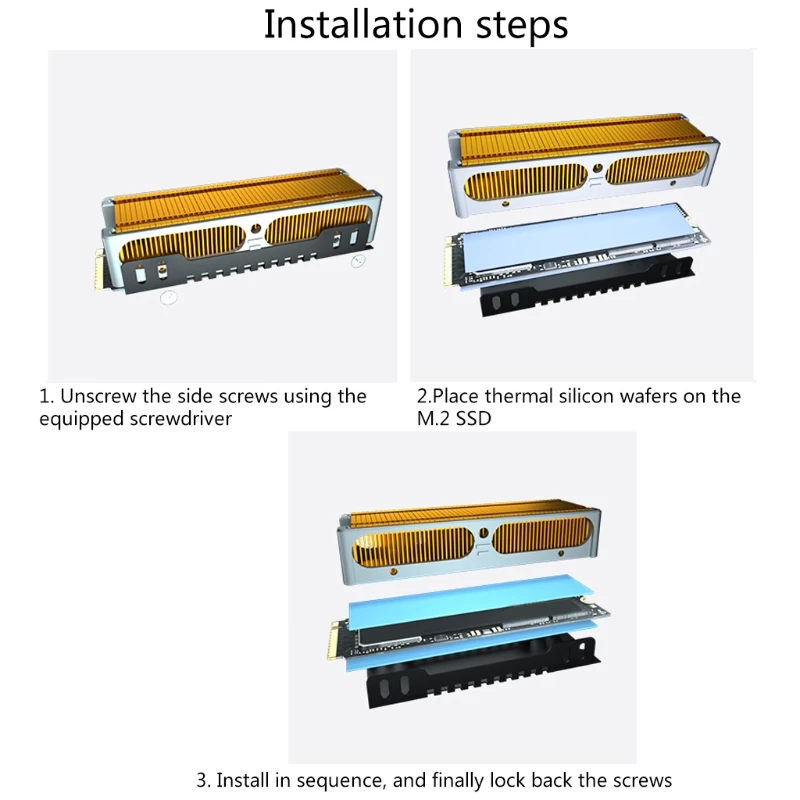 Installation steps

1. Unscrew the side screws using the equipped screwdriver

2.Place thermal silicon wafers on the M.2 SSD

3. Install in sequence, and finally lock back the screws