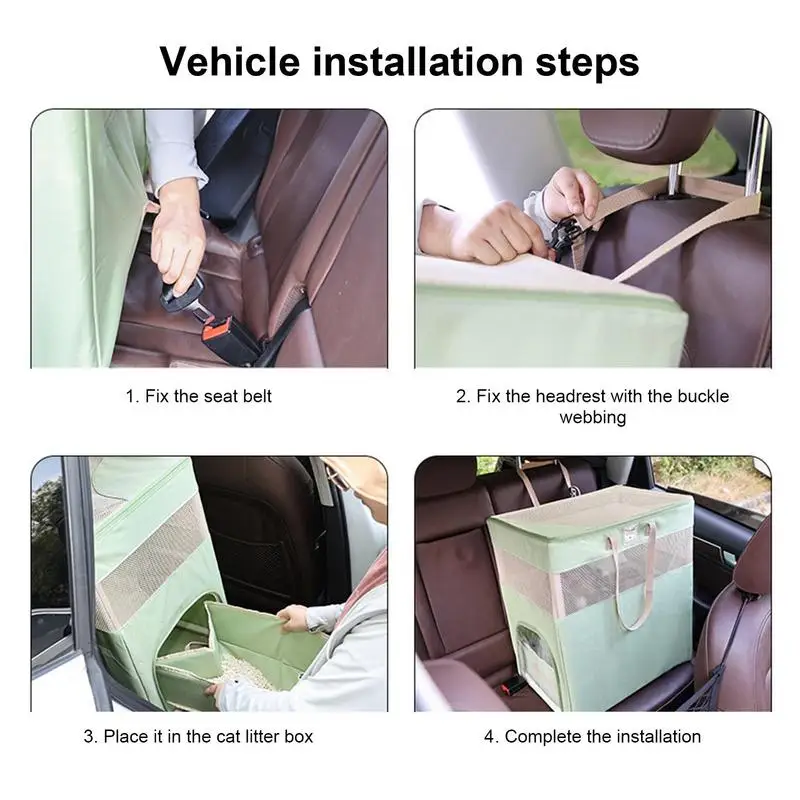 Vehicle installation steps

1. Fix the seat belt

2. Fix the headrest with the buckle webbing

3. Place it in the cat litter box

4. Complete the installation