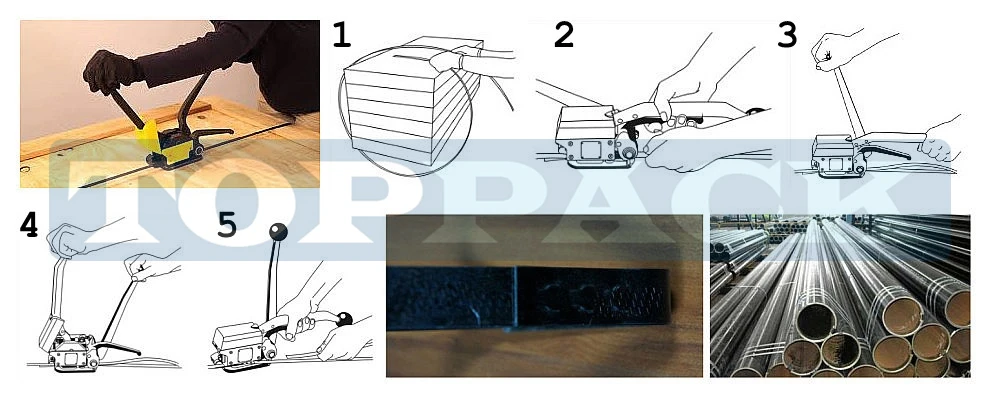 1
2
3
4
5
TOPPACK