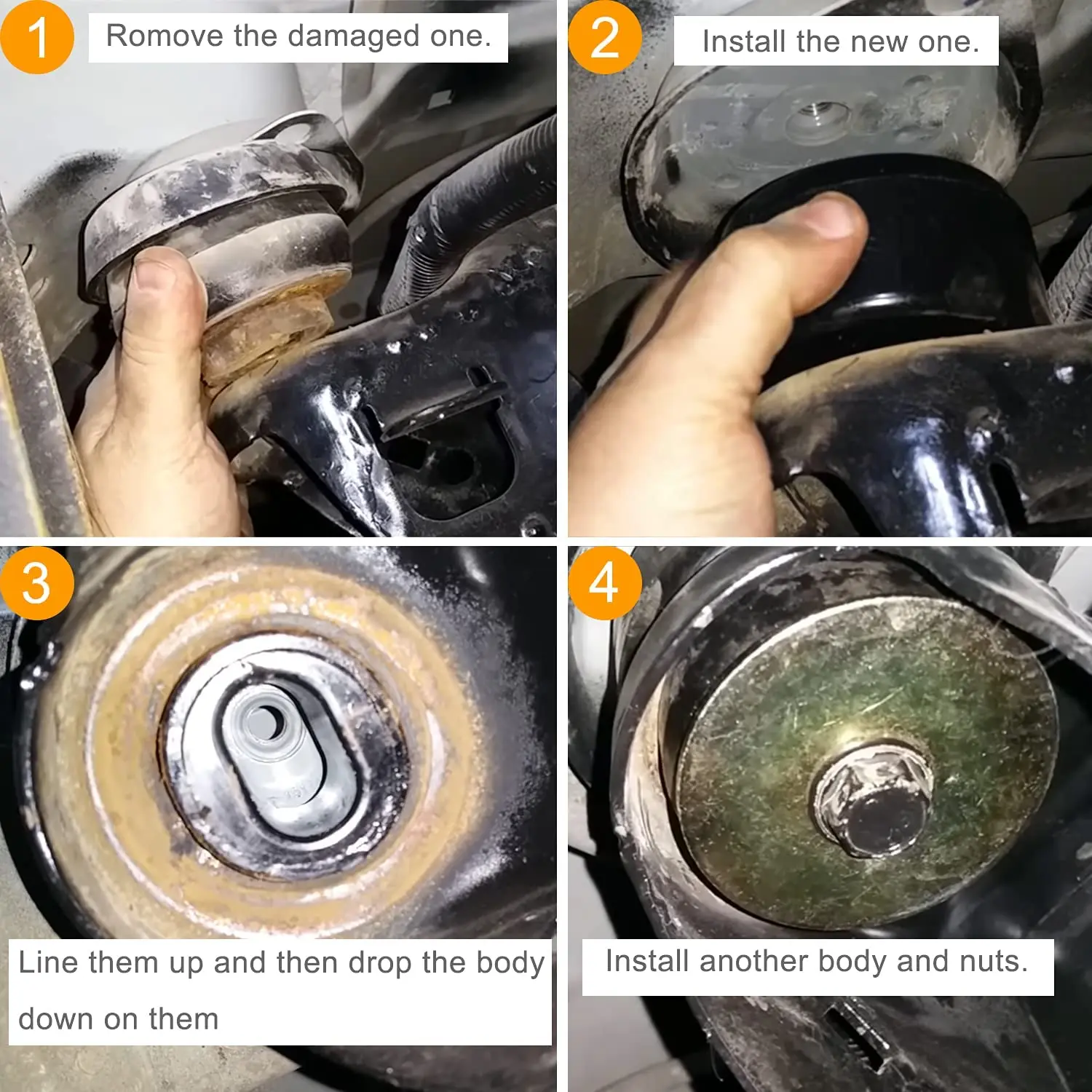 1 Romove the damaged one.

2 Install the new one.

3 Line them up and then drop the body down on them

4 Install another body and nuts.