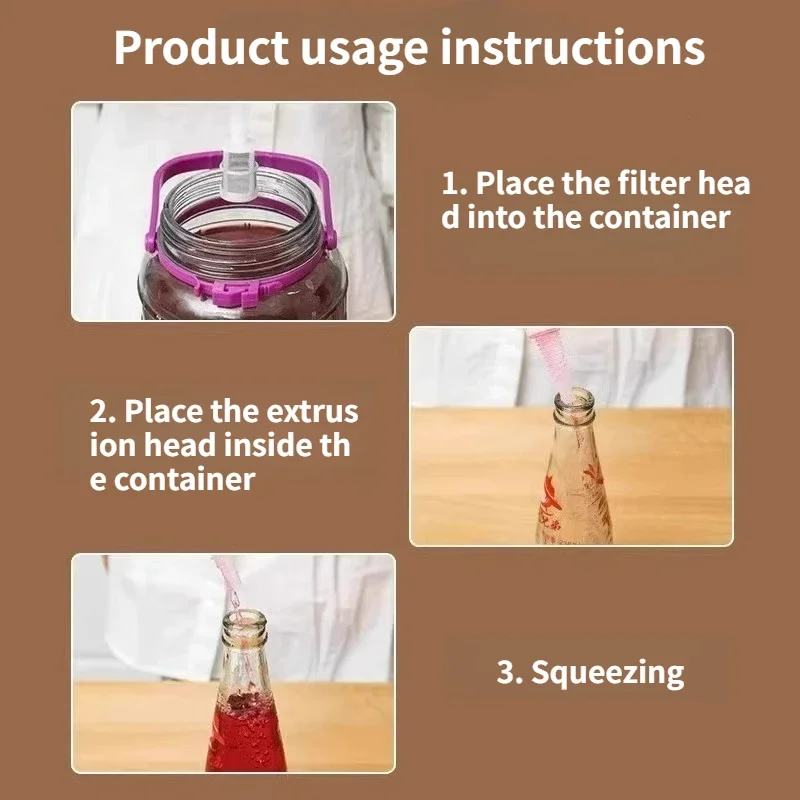 Product usage instructions

1. Place the filter hea d into the container

2. Place the extrus ion head inside th e container

3. Squeezing