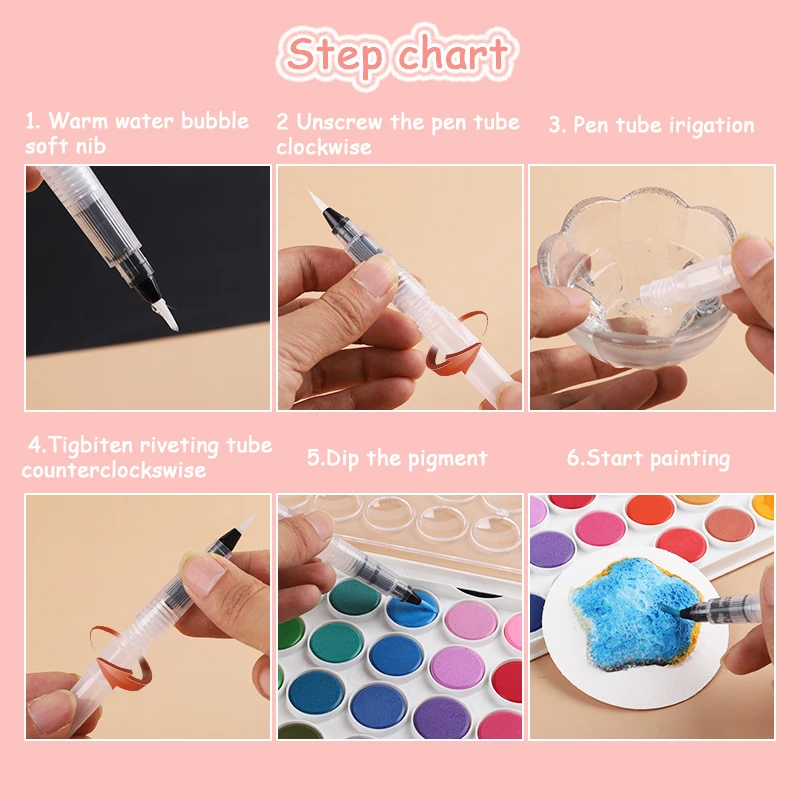 Step chart

1. Warm water bubble soft nib

2 Unscrew the pen tube clockwise

3. Pen tube irigation

4.Tigbiten riveting tube counterclockswise

5.Dip the pigment

6.Start painting