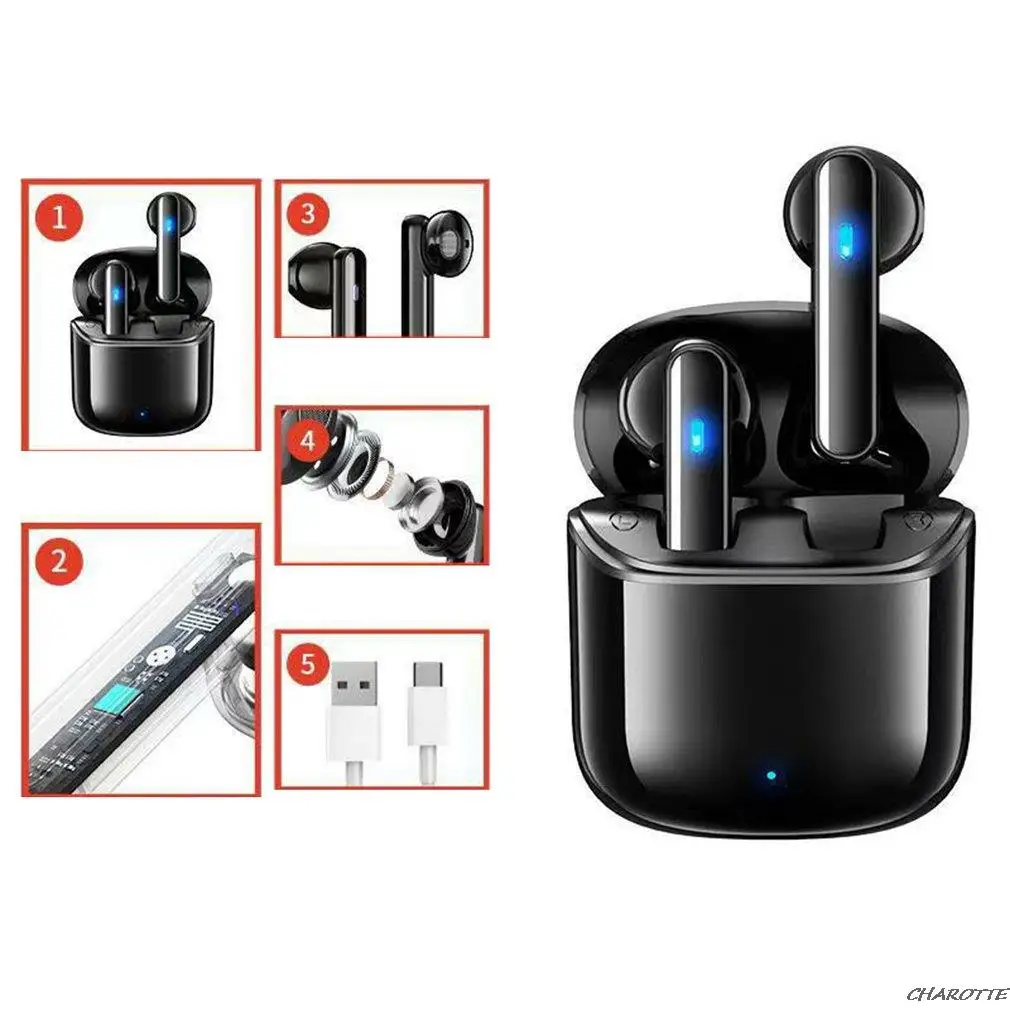 1
3
4
2
5
CHAROTTE