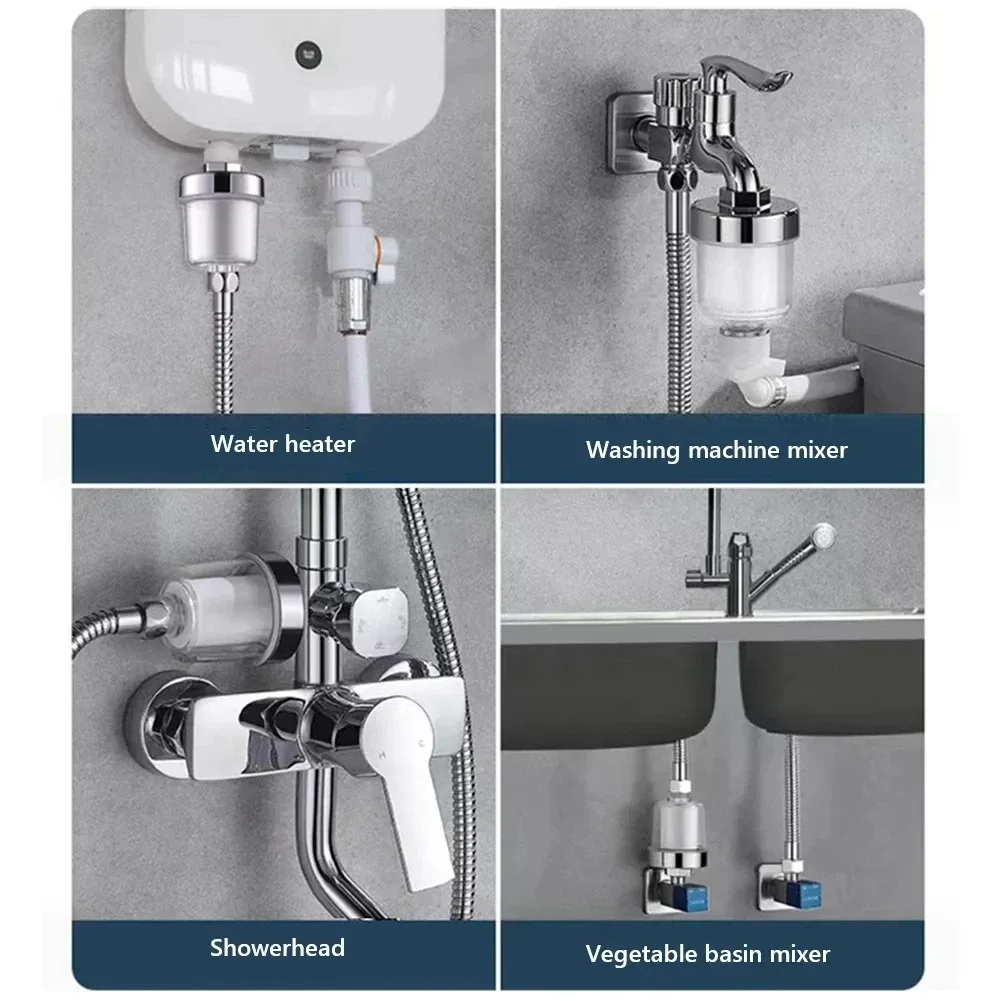 Water heater

Washing machine mixer

Showerhead

Vegetable basin mixer